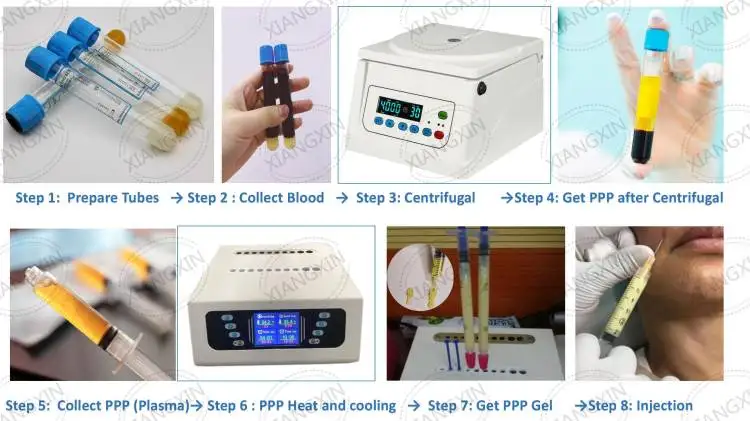 XIANGXIN

4000 30

Step 1: Prepare Tubes → Step 2 : Collect Blood → Step 3: Centrifugal →Step 4: Get PPP after Centrifugal

Step 5: Collect PPP (Plasma)→ Step 6 : PPP Heat and cooling → Step 7: Get PPP Gel →Step 8: Injection