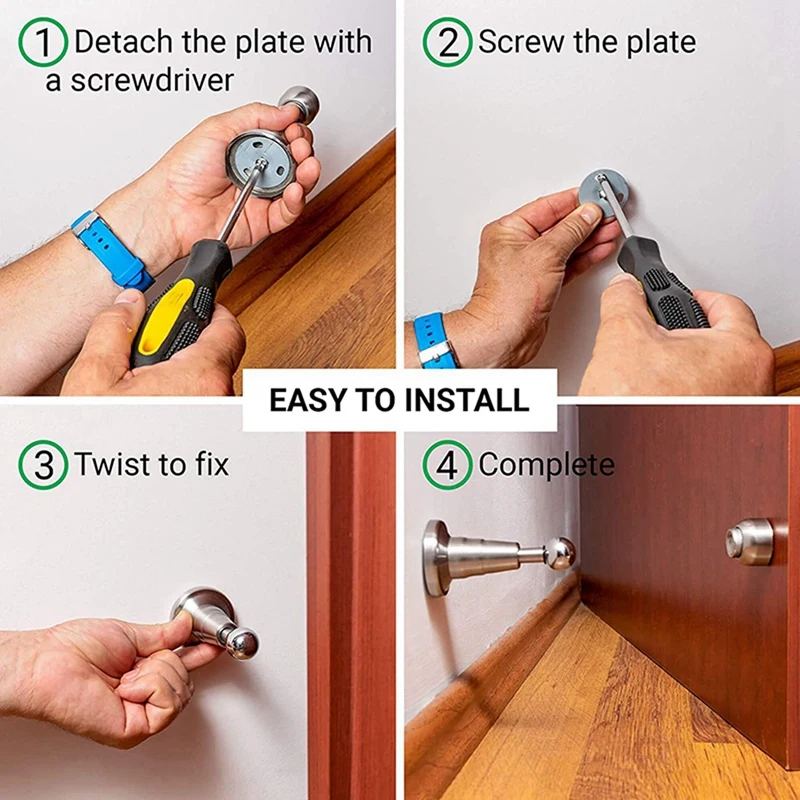 1 Detach the plate with a screwdriver

2 Screw the plate

EASY TO INSTALL

3 Twist to fix

4 Complete