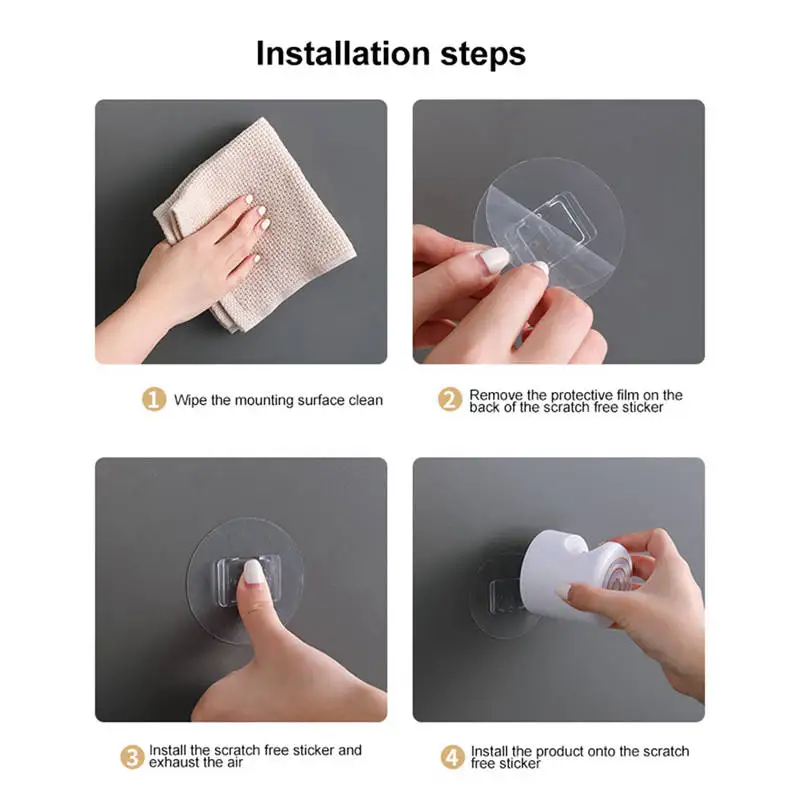 Installation steps

1 Wipe the mounting surface clean

2 Remove the protective film on the back of the scratch free sticker

3 Install the scratch free sticker and exhaust the air

4 Install the product onto the scratch free sticker