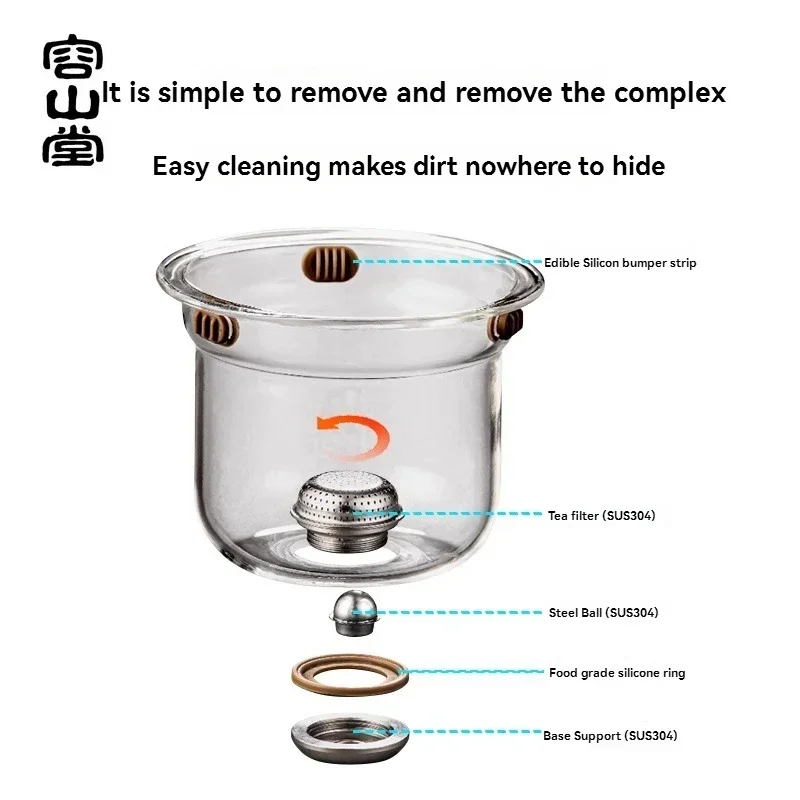 容山堂

It is simple to remove and remove the complex

Easy cleaning makes dirt nowhere to hide

Edible Silicon bumper strip

Tea filter (SUS304)

Steel Ball (SUS304)

Food grade silicone ring

Base Support (SUS304)