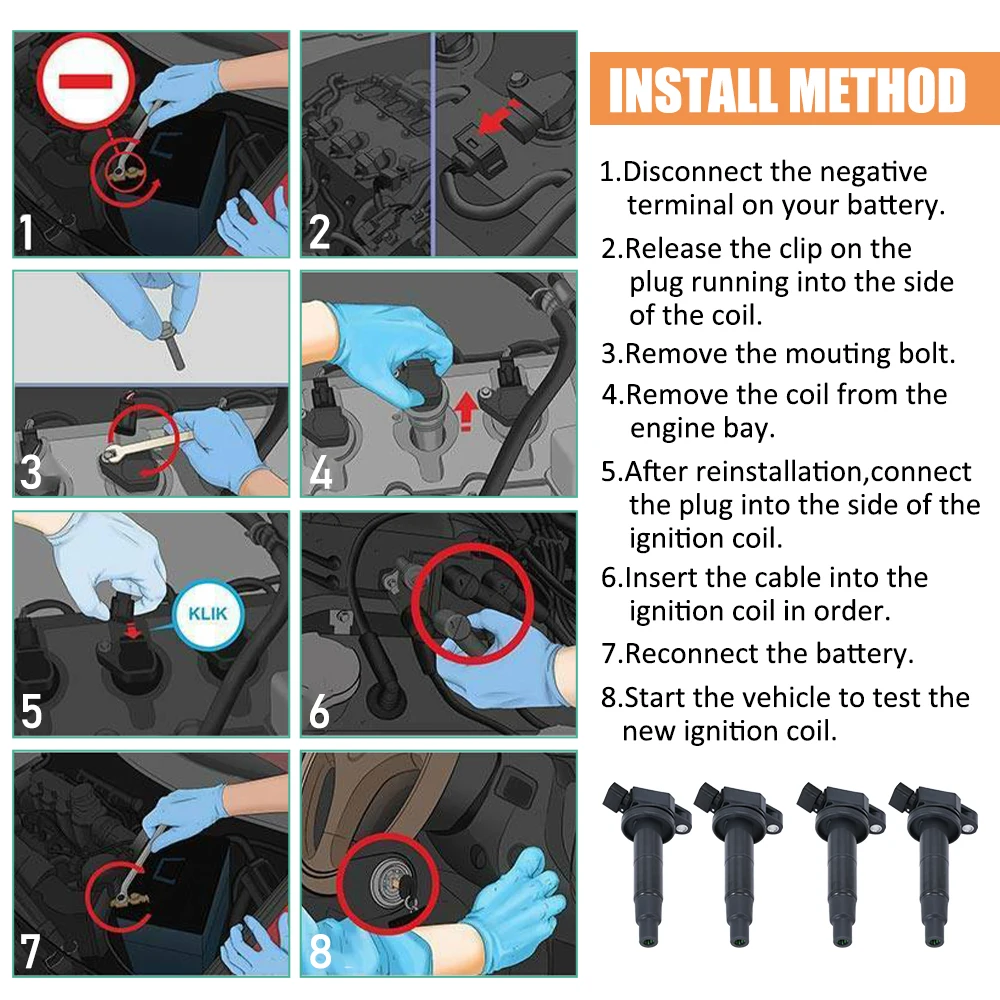 1

2

3

4

5

KLIK

6

7

8

INSTALL METHOD

1.Disconnect the negative terminal on your battery.

2.Release the clip on the plug running into the side of the coil.

3.Remove the mouting bolt.

4.Remove the coil from the engine bay.

5.After reinstallation,connect the plug into the side of the ignition coil.

6.Insert the cable into the ignition coil in order.

7.Reconnect the battery.

8.Start the vehicle to test the new ignition coil.