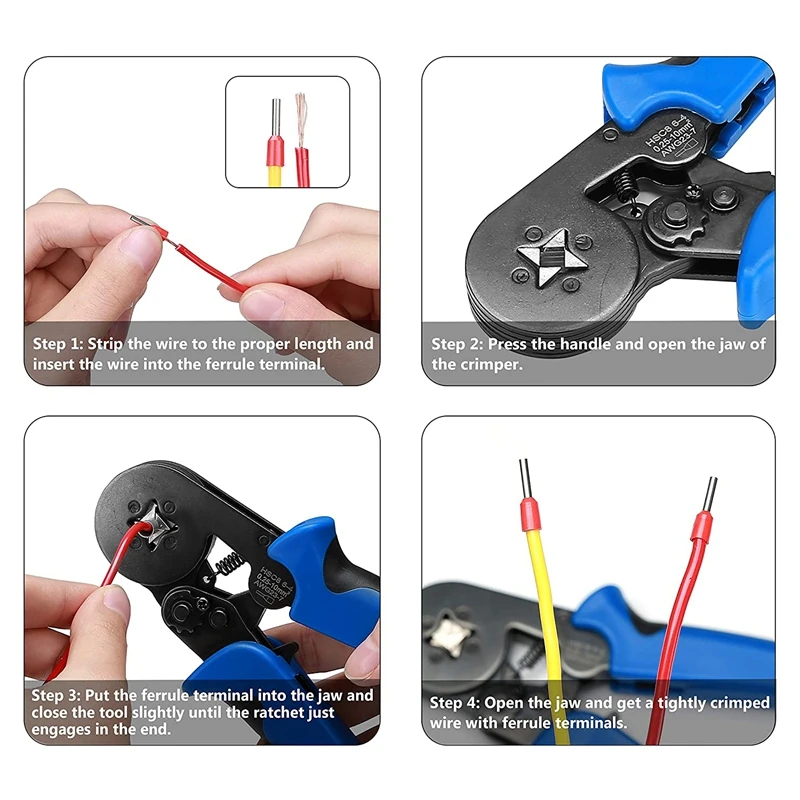 Step 1: Strip the wire to the proper length and insert the wire into the ferrule terminal.

HSC8 6-4
0.25-10mm²
AWG23-7

Step 2: Press the handle and open the jaw of the crimper.

HSC8 6-4
0.25-10mm²
AWG23-7

Step 3: Put the ferrule terminal into the jaw and close the tool slightly until the ratchet just engages in the end.

Step 4: Open the jaw and get a tightly crimped wire with ferrule terminals.