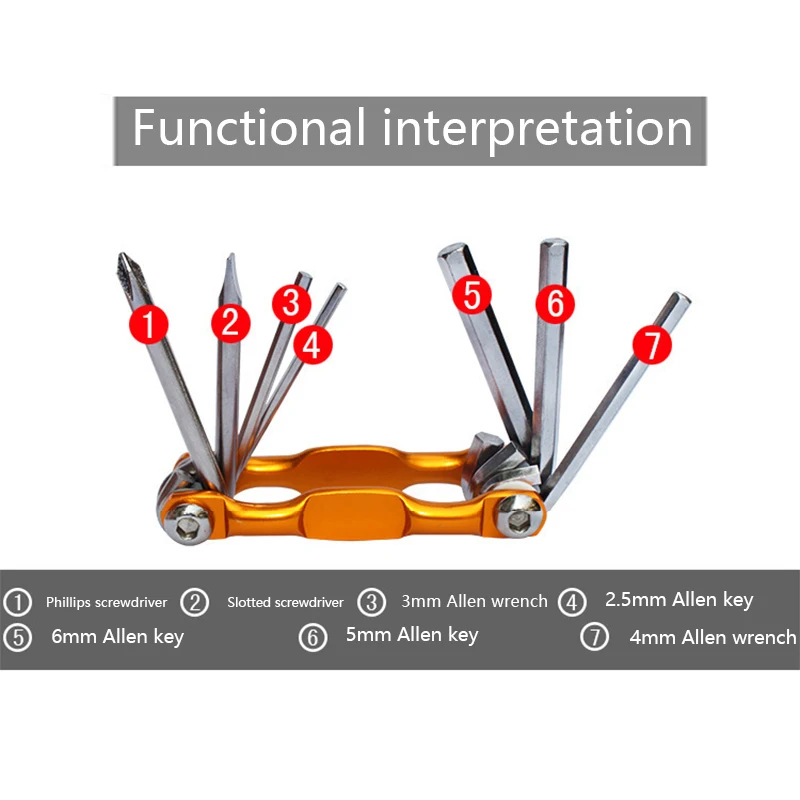 Functional interpretation

1 2 3 4 5 6 7

① Phillips screwdriver ② Slotted screwdriver ③ 3mm Allen wrench ④ 2.5mm Allen key
⑤ 6mm Allen key ⑥ 5mm Allen key ⑦ 4mm Allen wrench