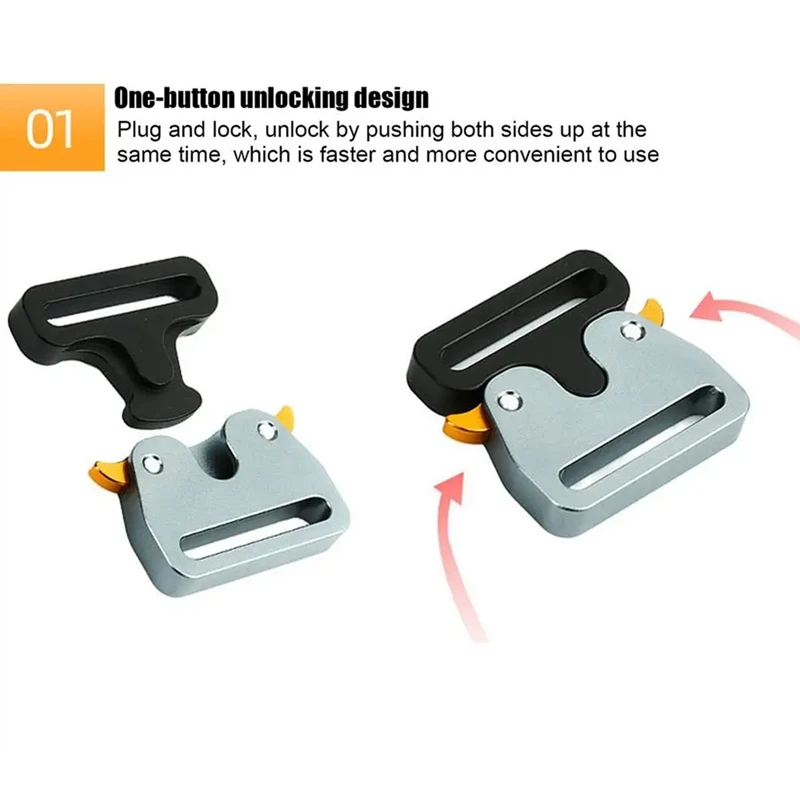 01

One-button unlocking design

Plug and lock, unlock by pushing both sides up at the same time, which is faster and more convenient to use