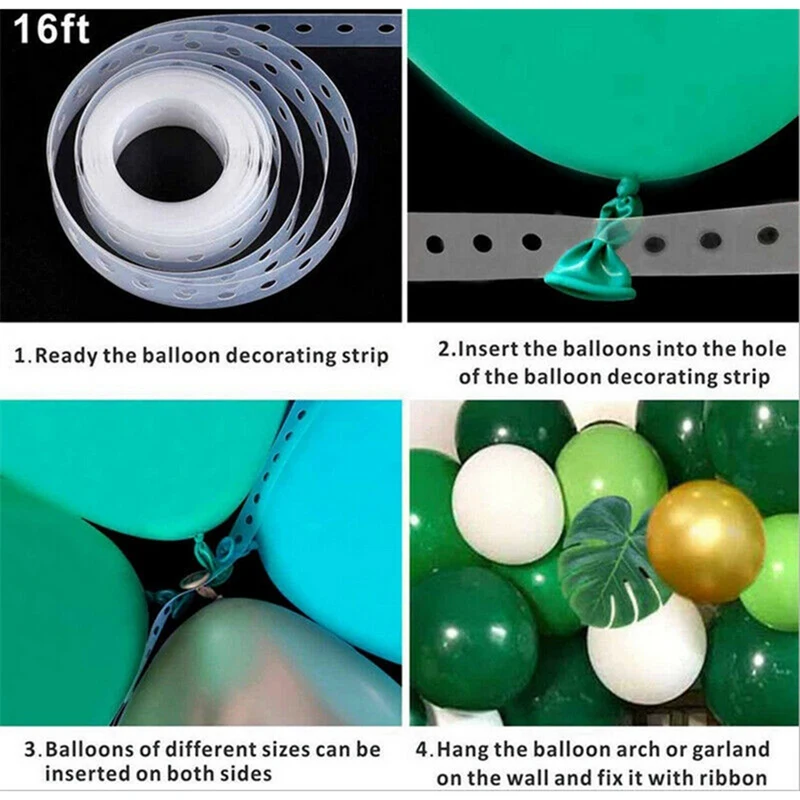 16ft

1.Ready the balloon decorating strip

2.Insert the balloons into the hole of the balloon decorating strip

3.Balloons of different sizes can be inserted on both sides

4.Hang the balloon arch or garland on the wall and fix it with ribbon