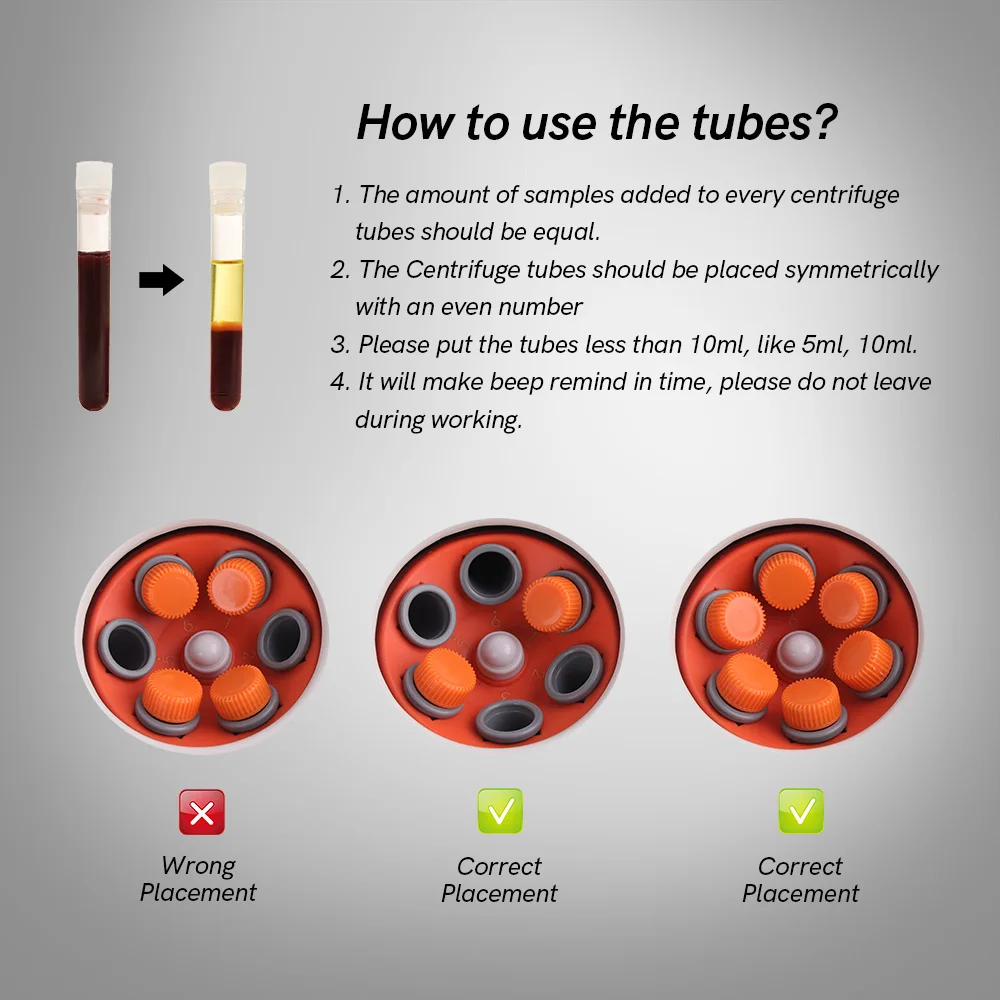 How to use the tubes?

1. The amount of samples added to every centrifuge tubes should be equal.
2. The Centrifuge tubes should be placed symmetrically with an even number
3. Please put the tubes less than 10ml, like 5ml, 10ml.
4. It will make beep remind in time, please do not leave during working.

Wrong Placement

Correct Placement

Correct Placement