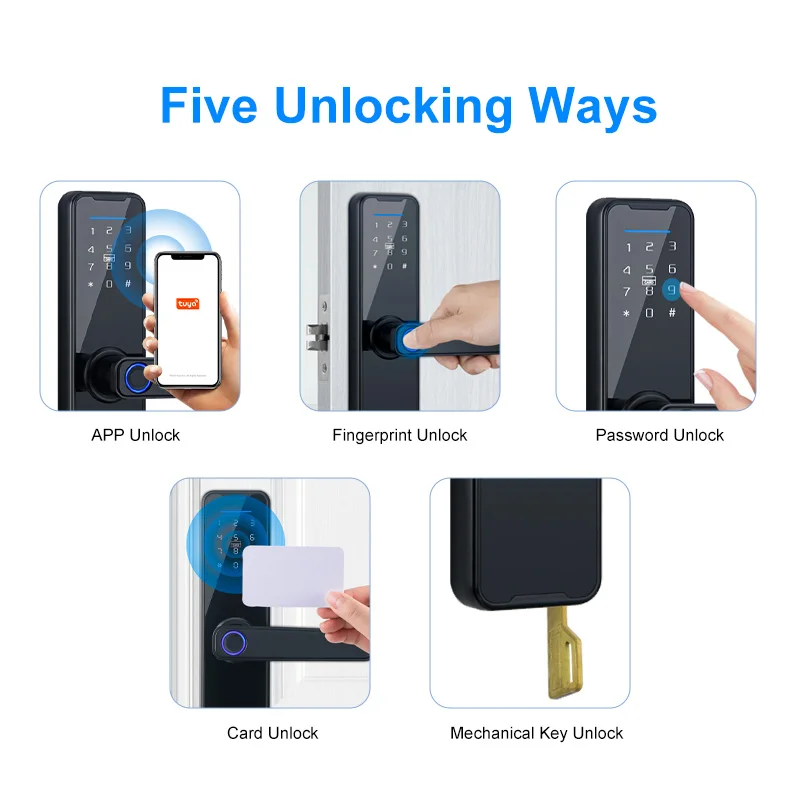 Five Unlocking Ways

1 2 3
4 5 6
7 8 9
* 0 #

tuya

APP Unlock

1 2 3
4 5 6
7 8 9
* 0 #

Fingerprint Unlock

1 2 3
4 5 6
7 8 9
* 0 #

Password Unlock

Card Unlock

Mechanical Key Unlock