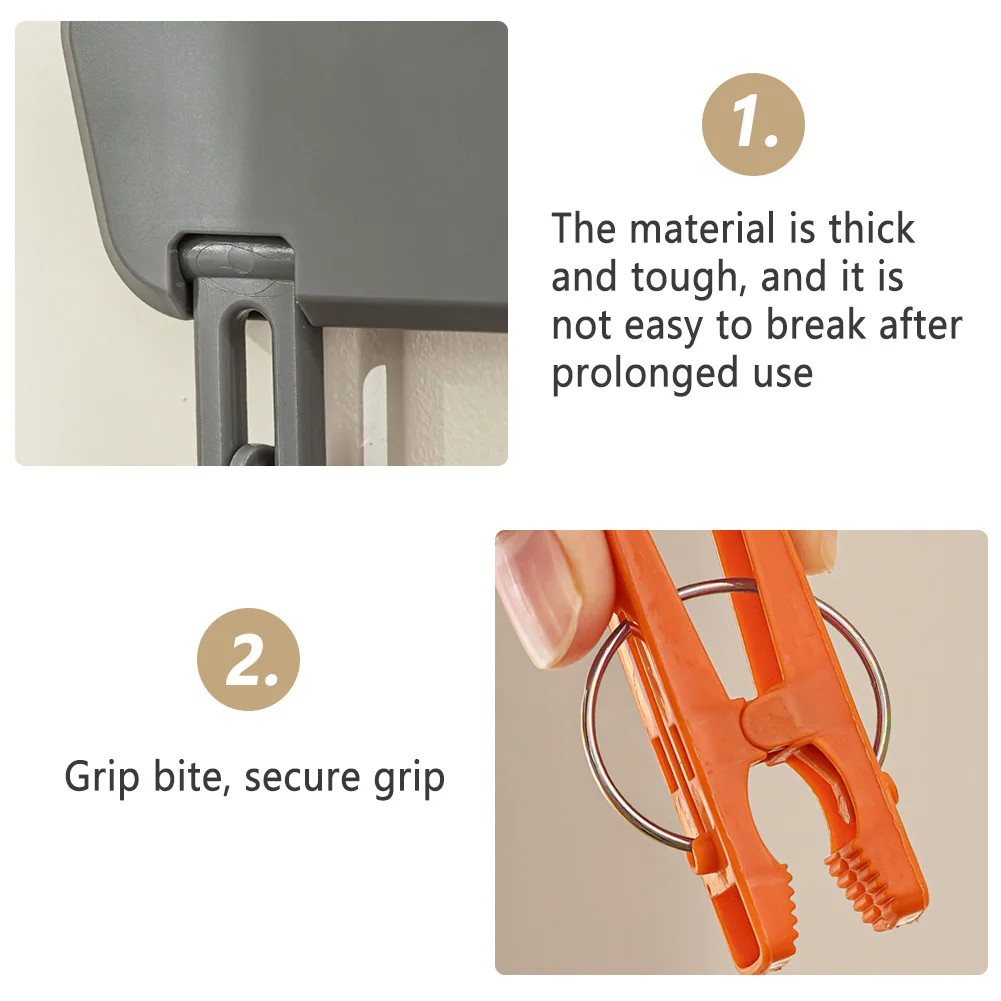 1.

The material is thick and tough, and it is not easy to break after prolonged use

2.

Grip bite, secure grip