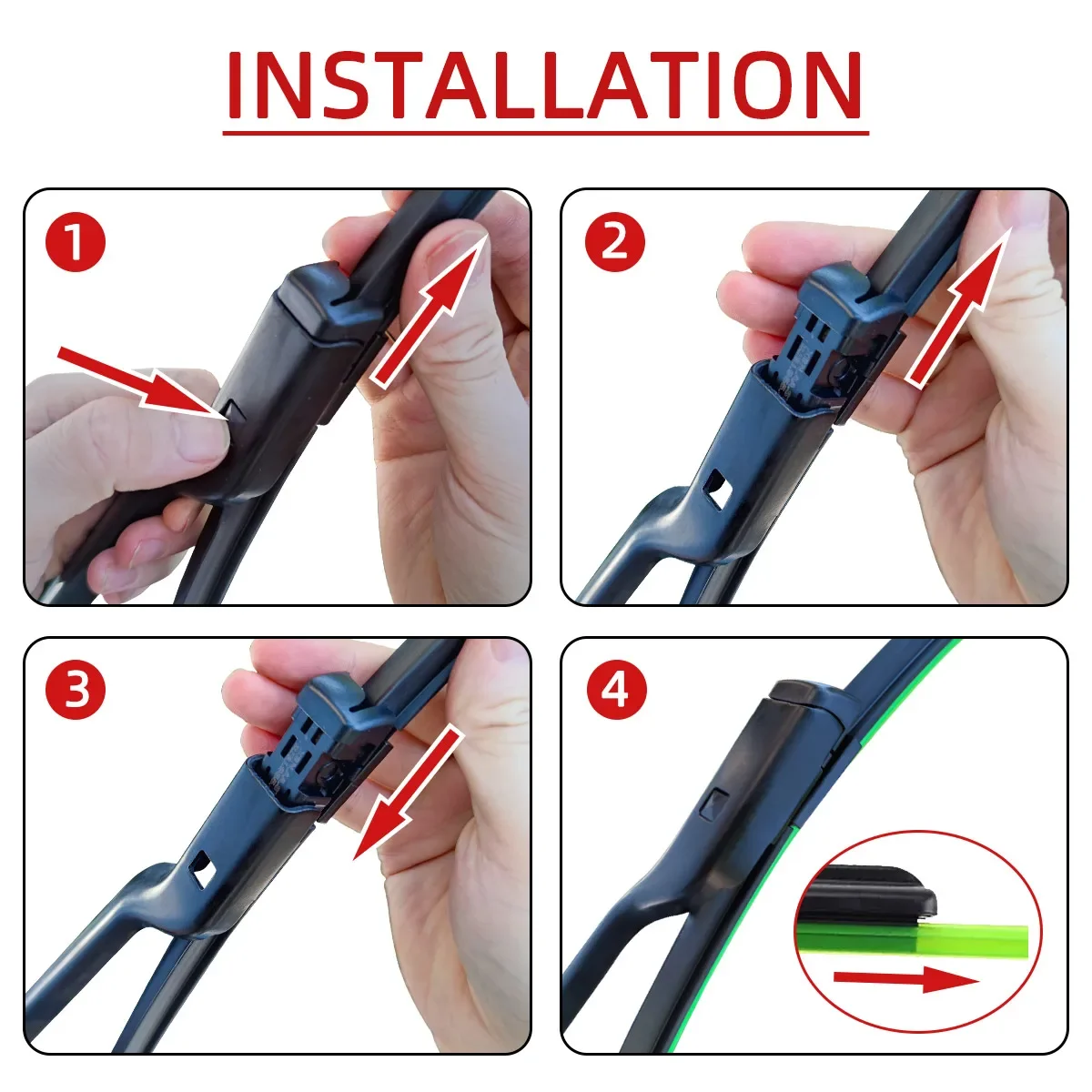 INSTALLATION

1

2

3

4