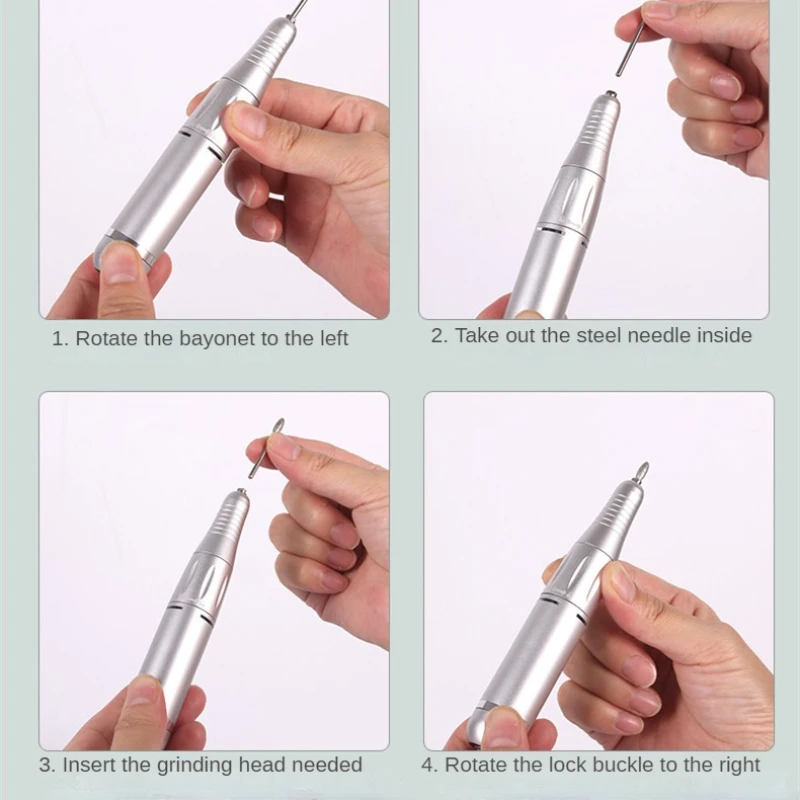 1. Rotate the bayonet to the left

2. Take out the steel needle inside

3. Insert the grinding head needed

4. Rotate the lock buckle to the right