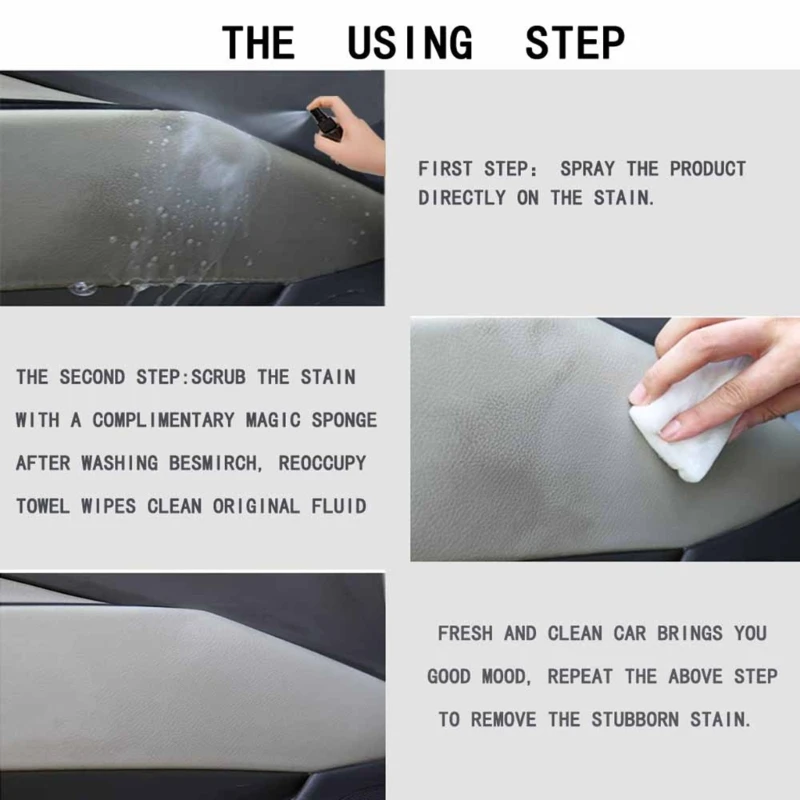 THE USING STEP

FIRST STEP: SPRAY THE PRODUCT DIRECTLY ON THE STAIN.

THE SECOND STEP:SCRUB THE STAIN WITH A COMPLIMENTARY MAGIC SPONGE AFTER WASHING BESMIRCH, REOCCUPY TOWEL WIPES CLEAN ORIGINAL FLUID

FRESH AND CLEAN CAR BRINGS YOU GOOD MOOD, REPEAT THE ABOVE STEP TO REMOVE THE STUBBORN STAIN.