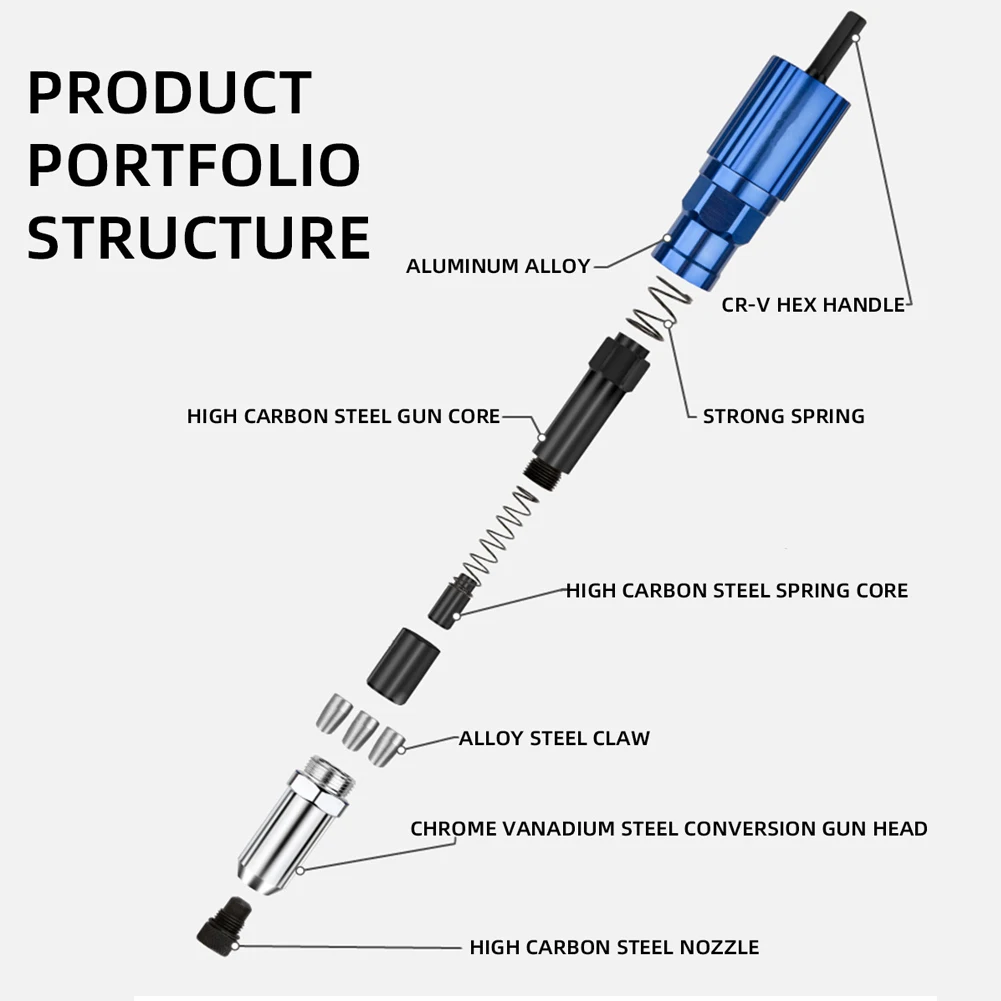 PRODUCT PORTFOLIO STRUCTURE

ALUMINUM ALLOY

CR-V HEX HANDLE

HIGH CARBON STEEL GUN CORE

STRONG SPRING

HIGH CARBON STEEL SPRING CORE

ALLOY STEEL CLAW

CHROME VANADIUM STEEL CONVERSION GUN HEAD

HIGH CARBON STEEL NOZZLE