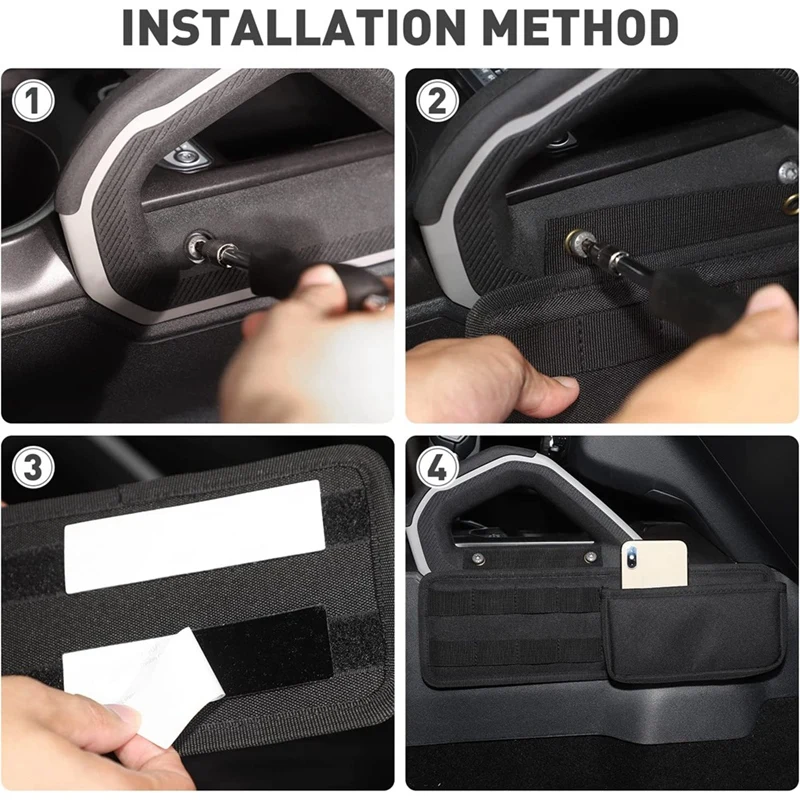 INSTALLATION METHOD

1

2

3

4