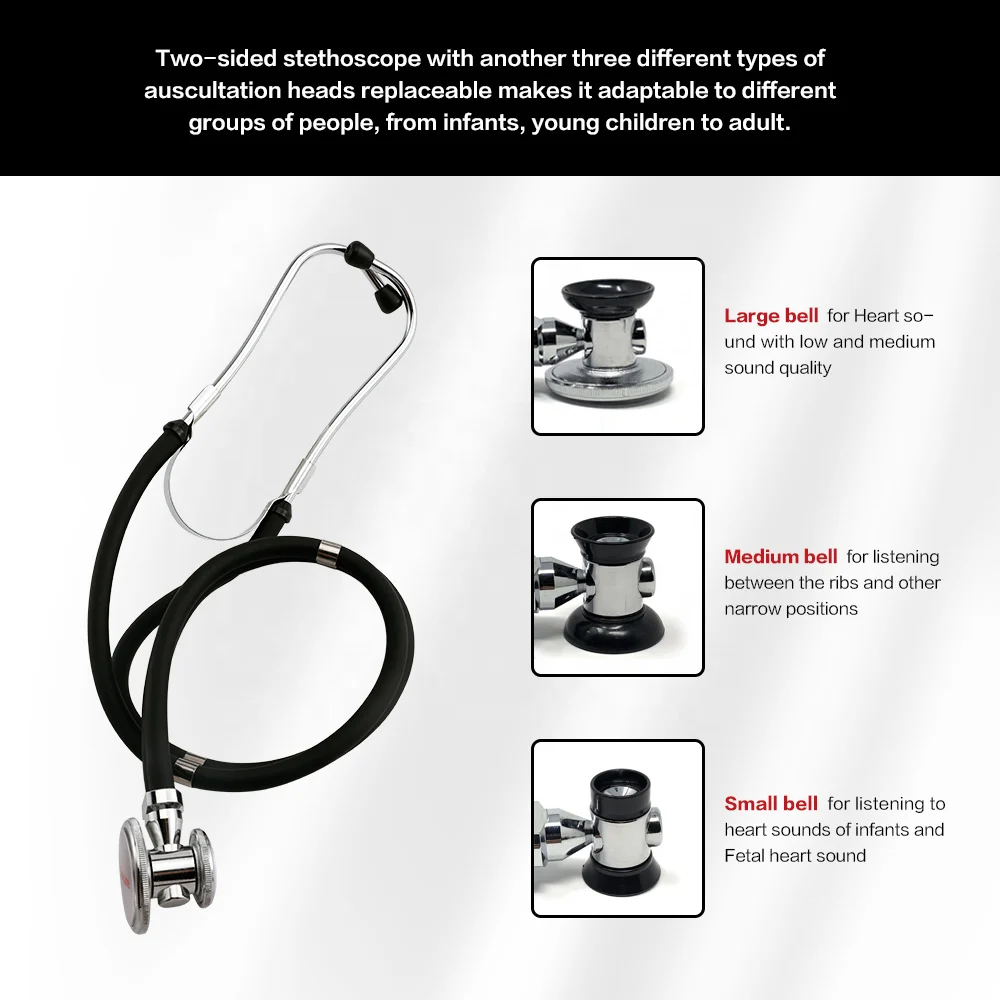 Two-sided stethoscope with another three different types of auscultation heads replaceable makes it adaptable to different groups of people, from infants, young children to adult.

Large bell for Heart sound with low and medium sound quality

Medium bell for listening between the ribs and other narrow positions

Small bell for listening to heart sounds of infants and Fetal heart sound