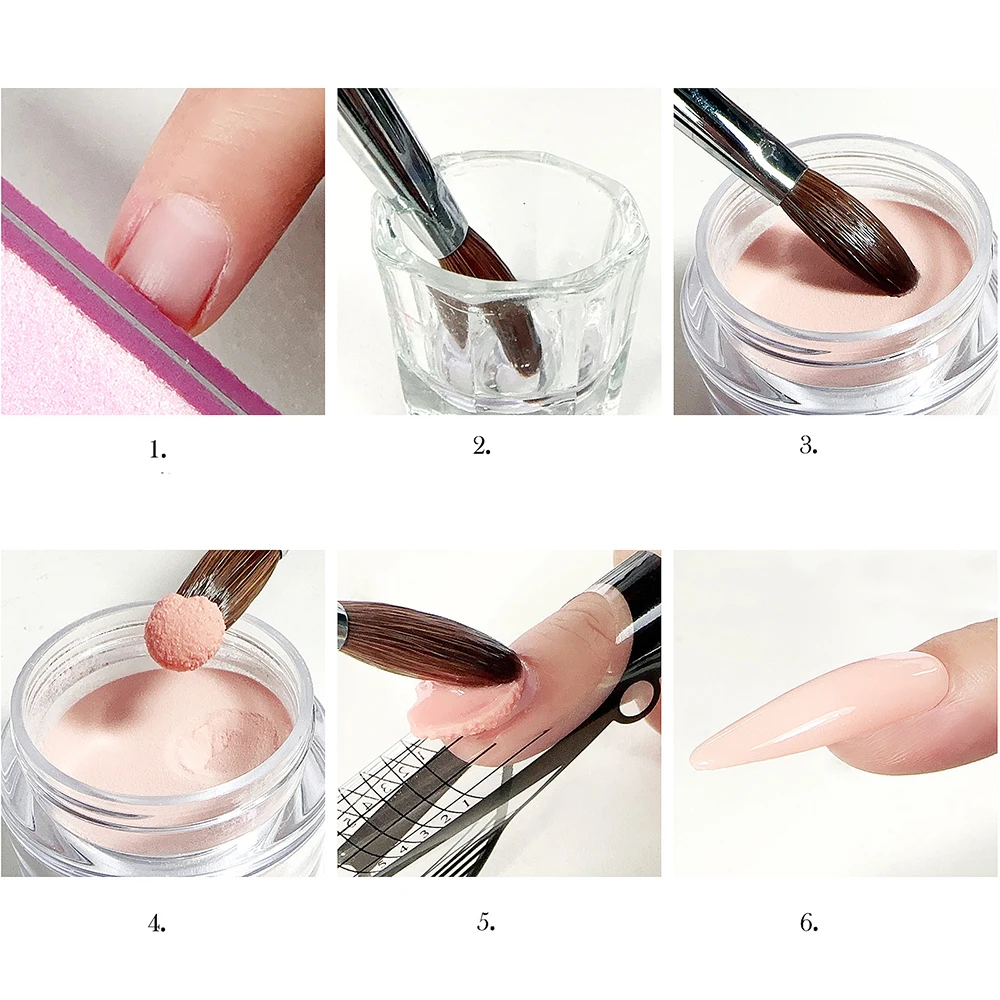 1.

2.

3.

4.

5.

6.