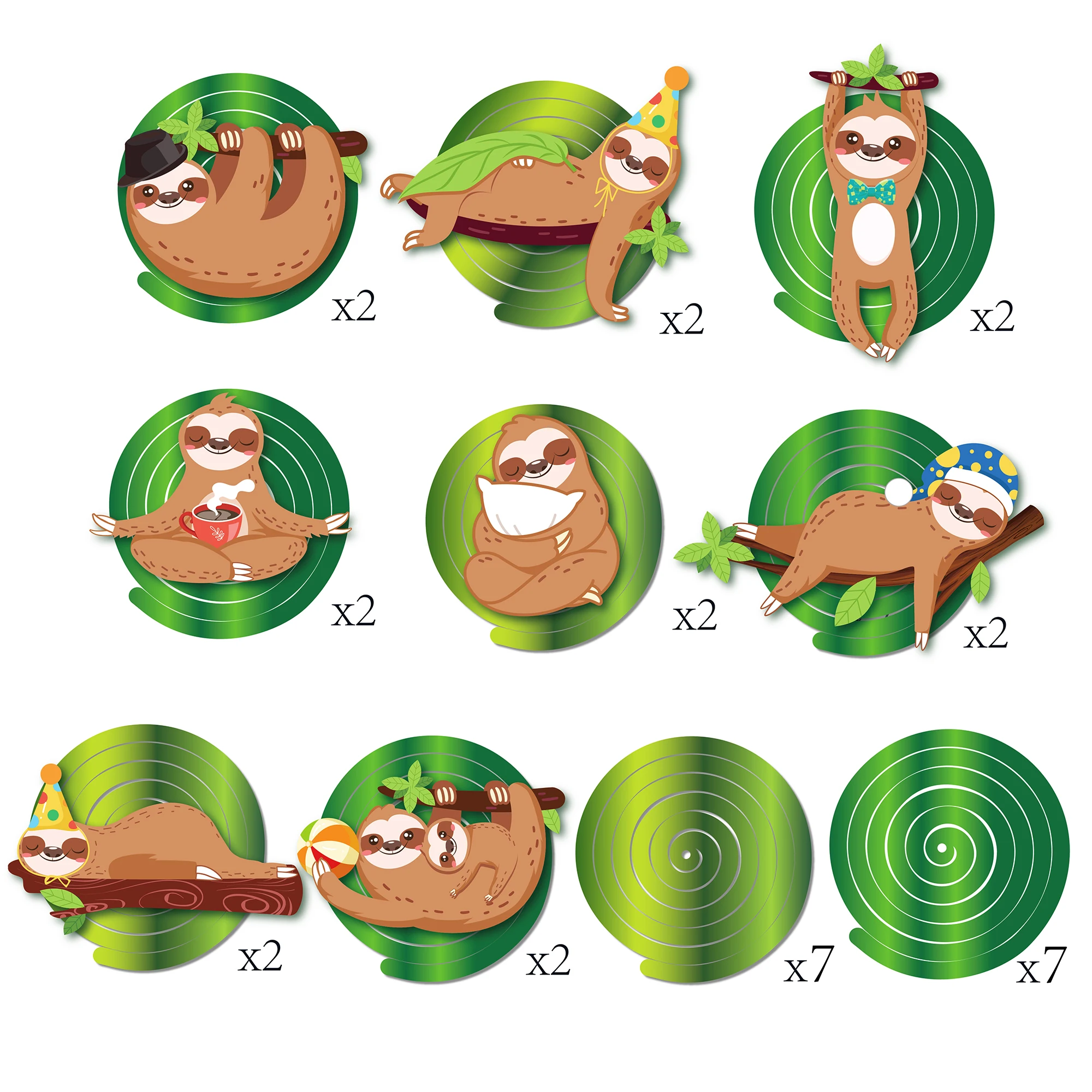 x2

x2

x2

x2

x2

x2

x2

x2

x7

x7