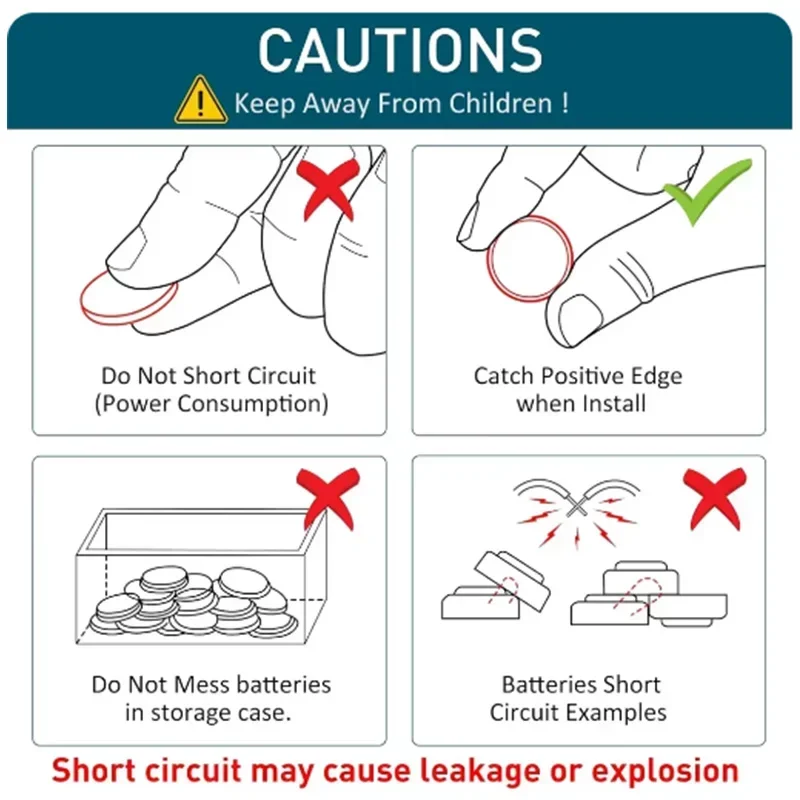 CAUTIONS

Keep Away From Children !

Do Not Short Circuit (Power Consumption)

Catch Positive Edge when Install

Do Not Mess batteries in storage case.

Batteries Short Circuit Examples

Short circuit may cause leakage or explosion