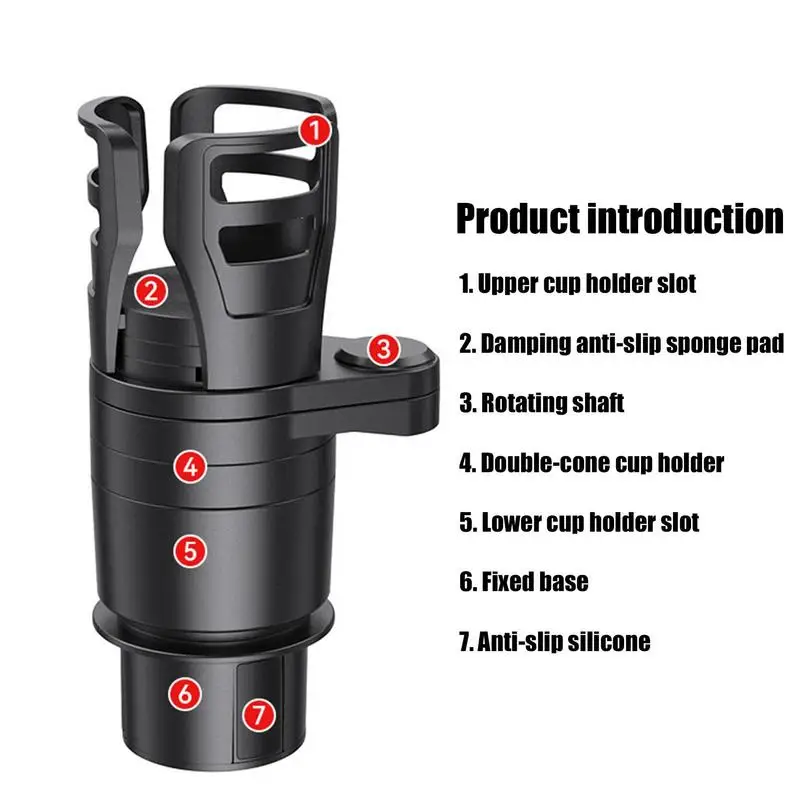 1
2
3
4
5
6
7

Product introduction

1. Upper cup holder slot

2. Damping anti-slip sponge pad

3. Rotating shaft

4. Double-cone cup holder

5. Lower cup holder slot

6. Fixed base

7. Anti-slip silicone