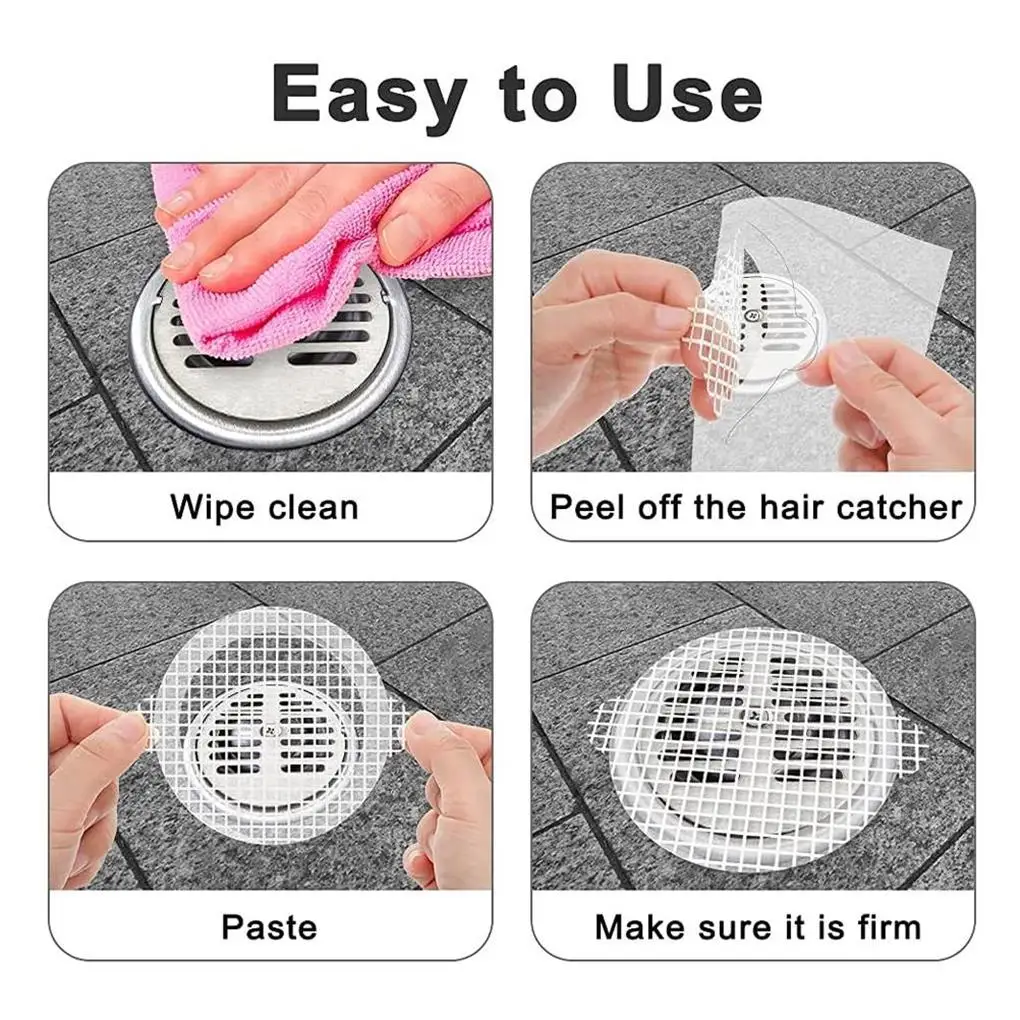 Easy to Use

Wipe clean

Peel off the hair catcher

Paste

Make sure it is firm