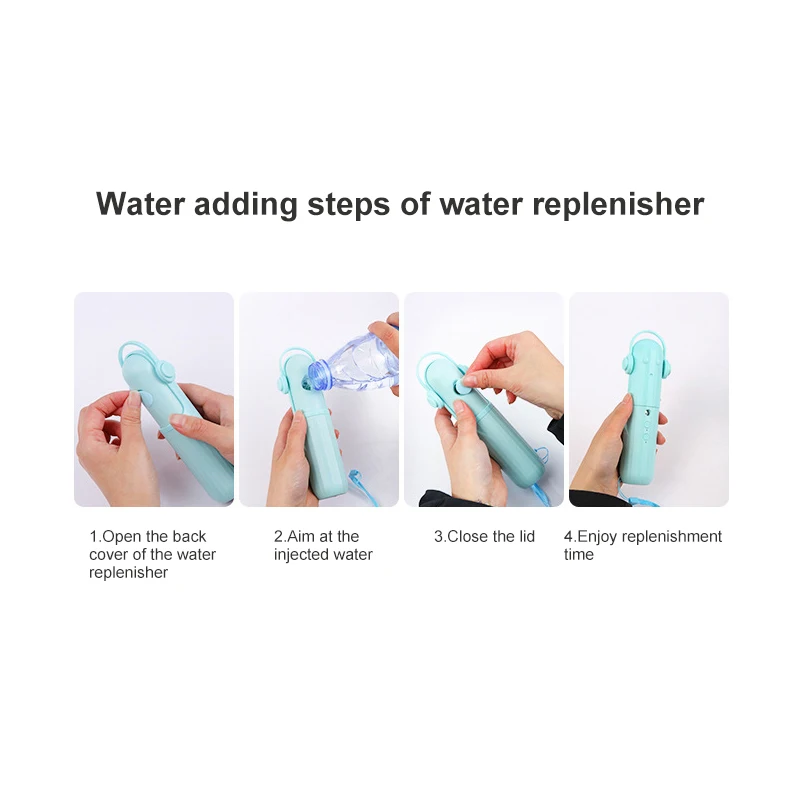 Water adding steps of water replenisher

1.Open the back cover of the water replenisher

2.Aim at the injected water

3.Close the lid

4.Enjoy replenishment time