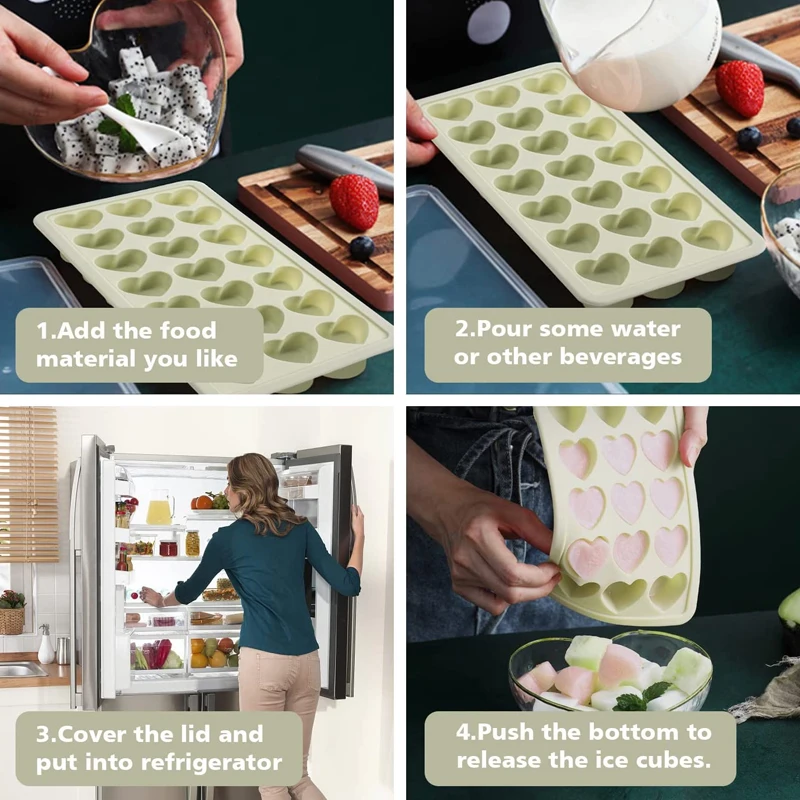 1.Add the food material you like

2.Pour some water or other beverages

3.Cover the lid and put into refrigerator

4.Push the bottom to release the ice cubes.