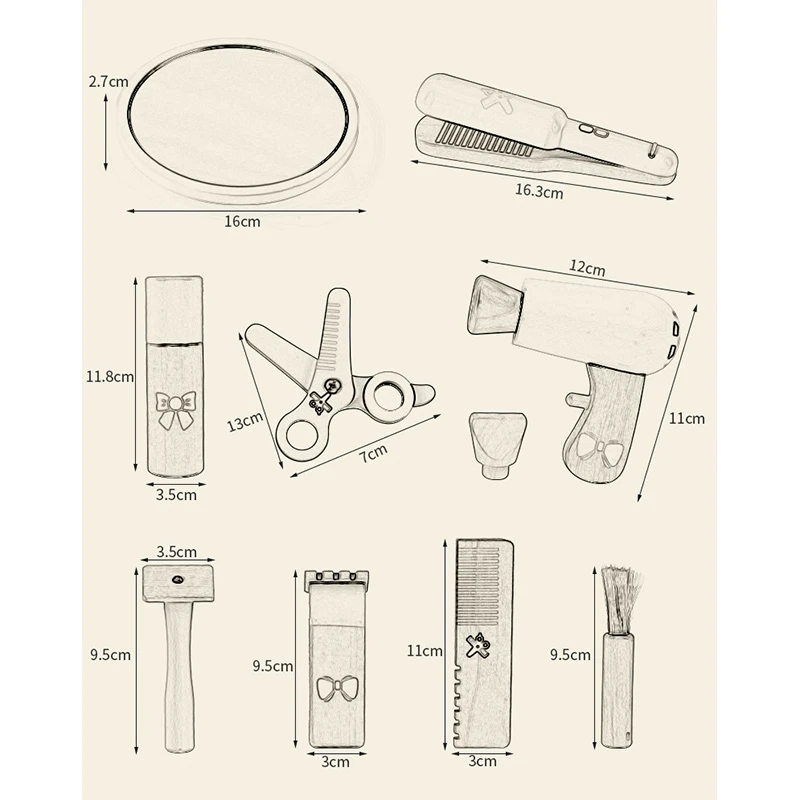 2.7cm

16cm

16.3cm

11.8cm

3.5cm

13cm

7cm

12cm

11cm

3.5cm

9.5cm

9.5cm

3cm

11cm

3cm

9.5cm