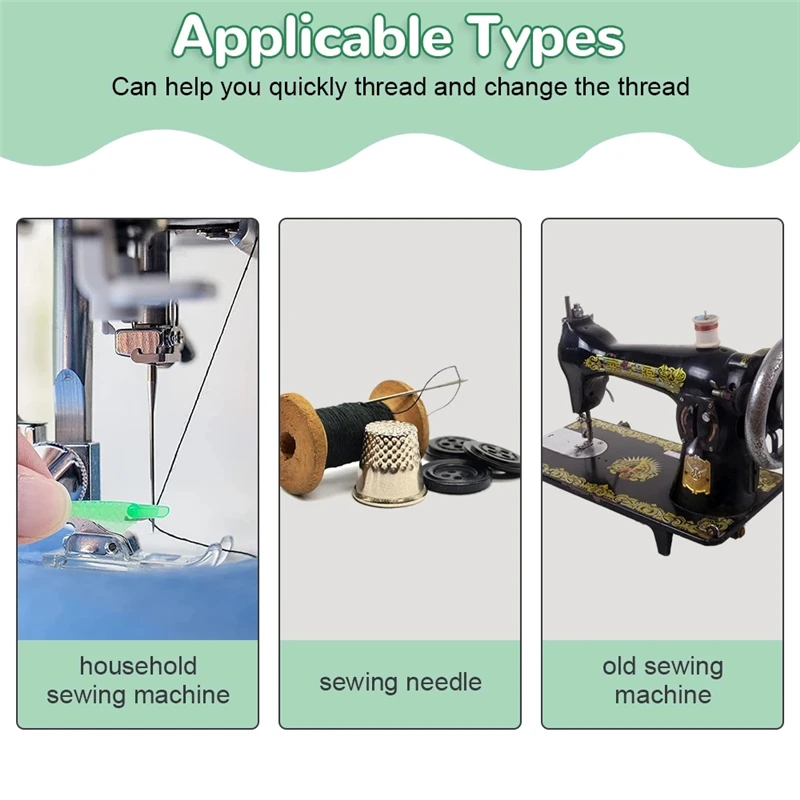 Applicable Types
Can help you quickly thread and change the thread

household sewing machine

sewing needle

old sewing machine