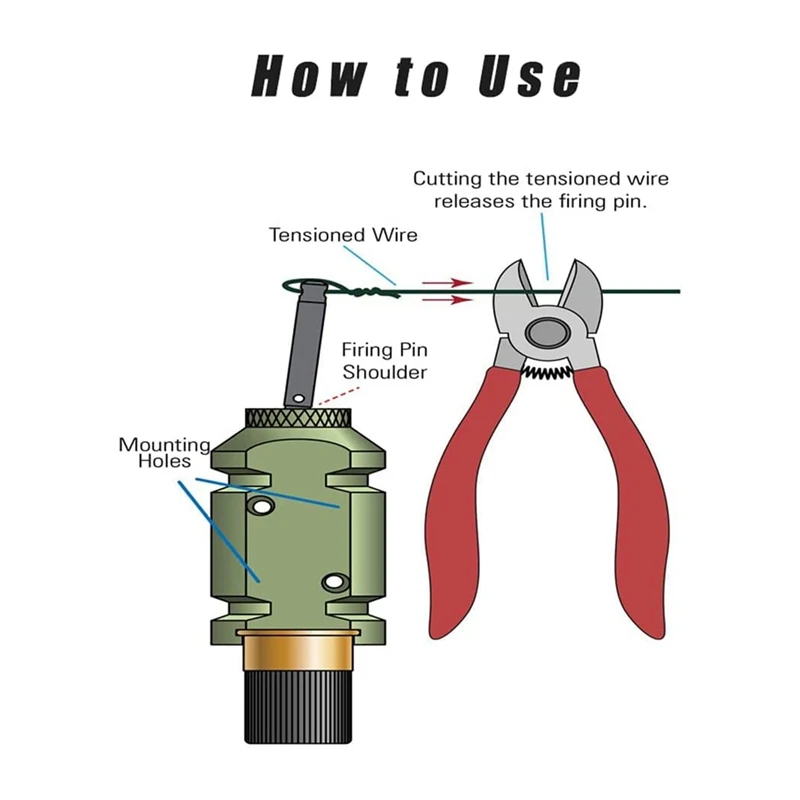 How to Use

Cutting the tensioned wire releases the firing pin.

Tensioned Wire

Firing Pin Shoulder

Mounting Holes