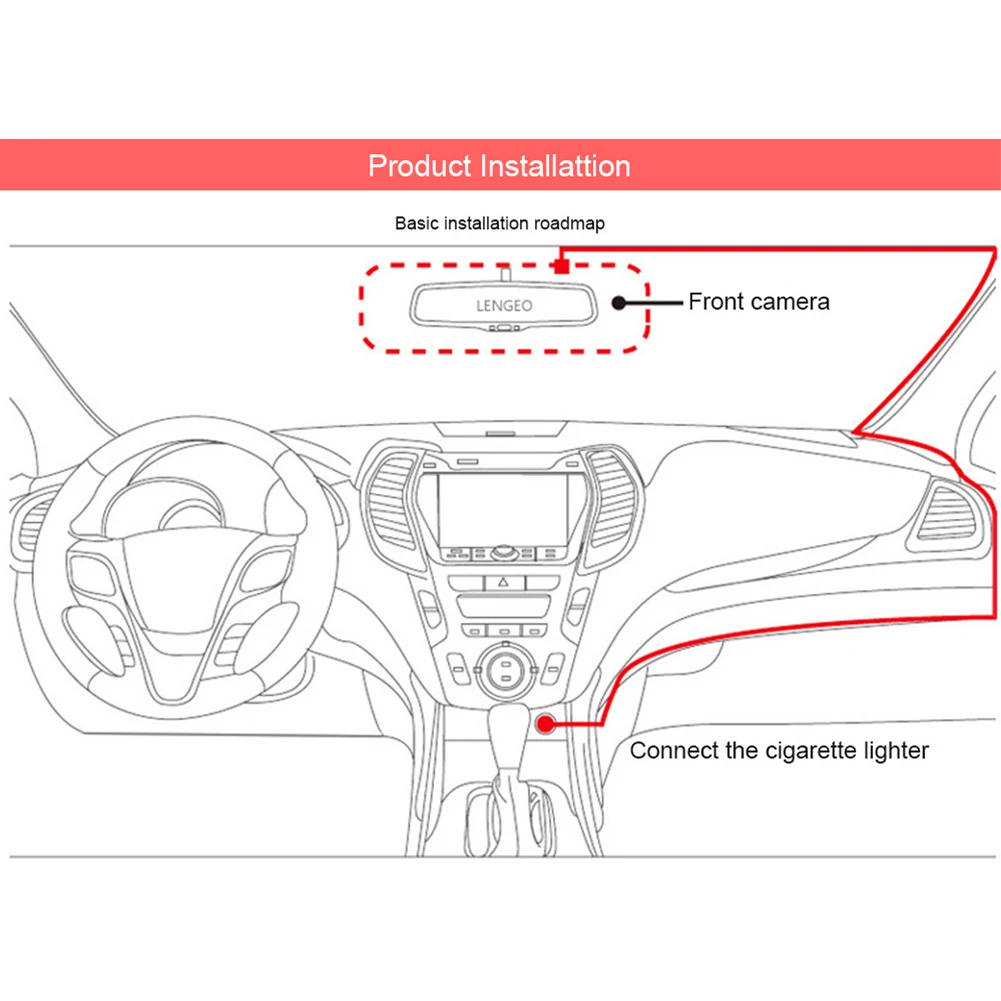 Product Installattion

Basic installation roadmap

LENGEO

Front camera

Connect the cigarette lighter