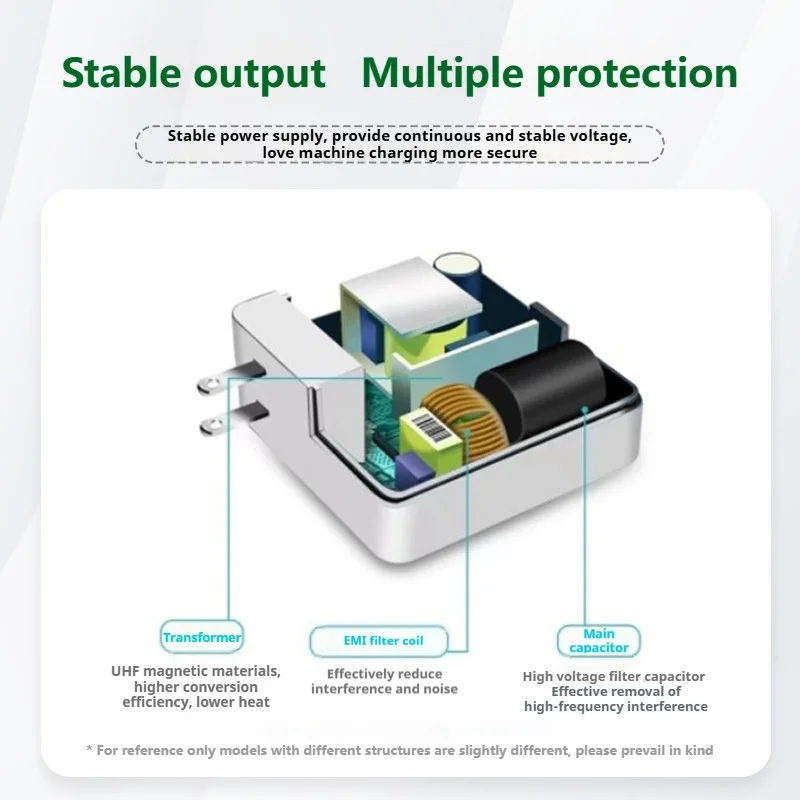 Stable output Multiple protection

Stable power supply, provide continuous and stable voltage, love machine charging more secure

Transformer

UHF magnetic materials, higher conversion efficiency, lower heat

EMI filter coil

Effectively reduce interference and noise

Main capacitor

High voltage filter capacitor Effective removal of high-frequency interference

* For reference only models with different structures are slightly different, please prevail in kind