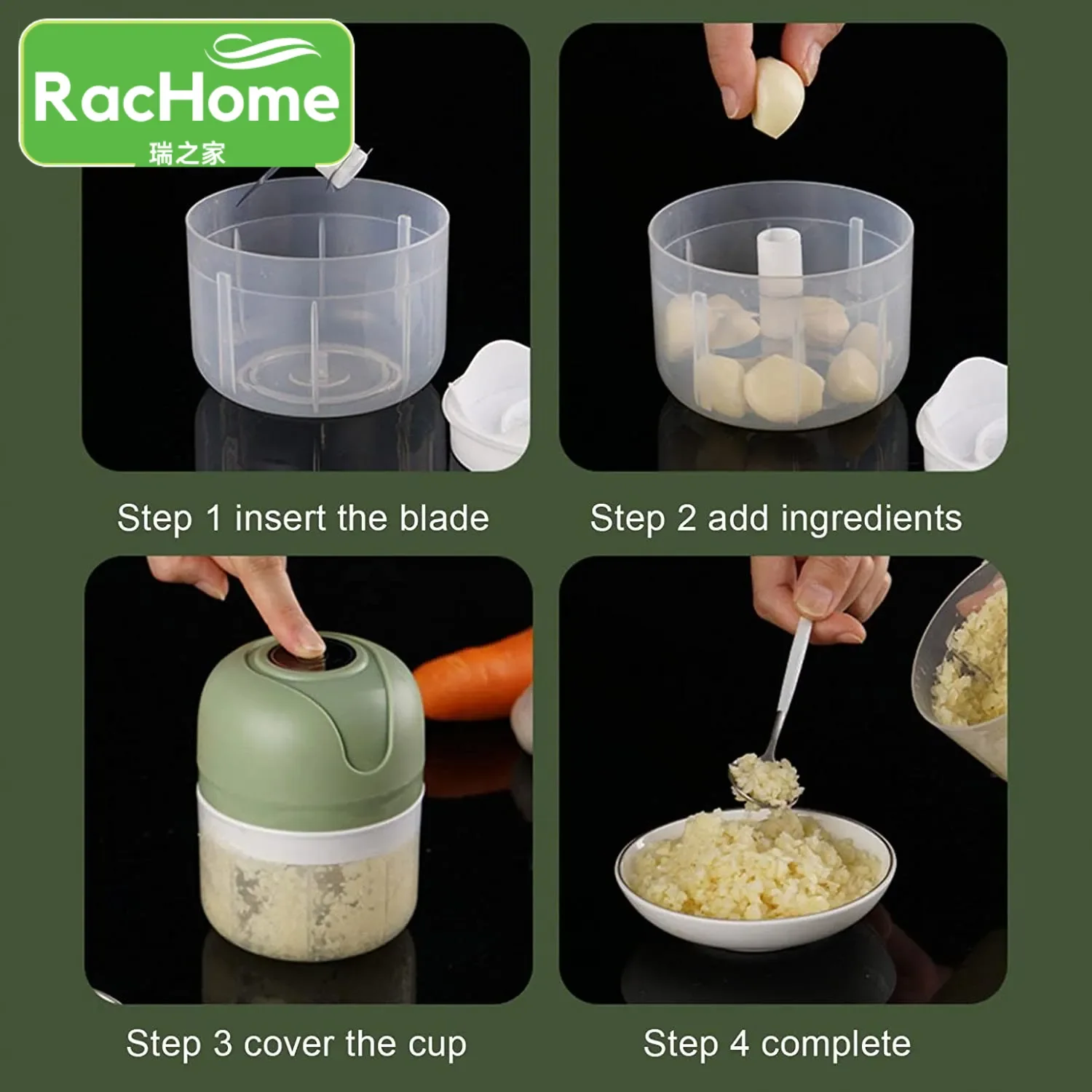 RacHome
瑞之家

Step 1 insert the blade

Step 2 add ingredients

Step 3 cover the cup

Step 4 complete