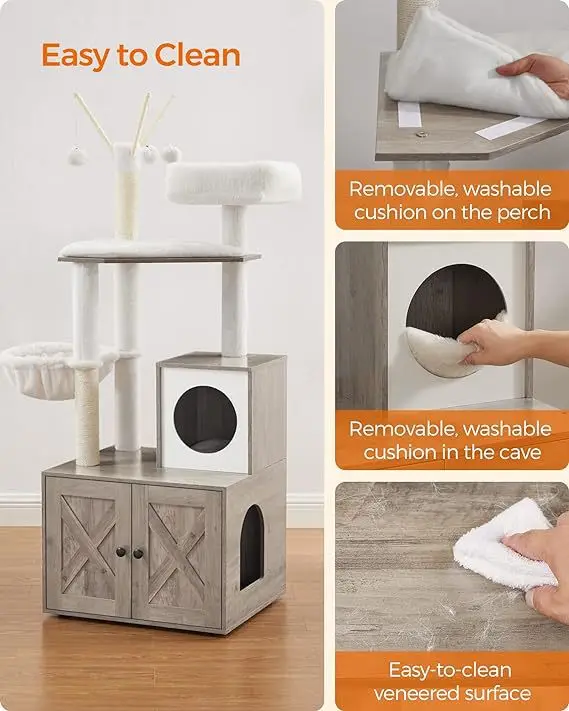 Easy to Clean

Removable, washable cushion on the perch

Removable, washable cushion in the cave

Easy-to-clean veneered surface