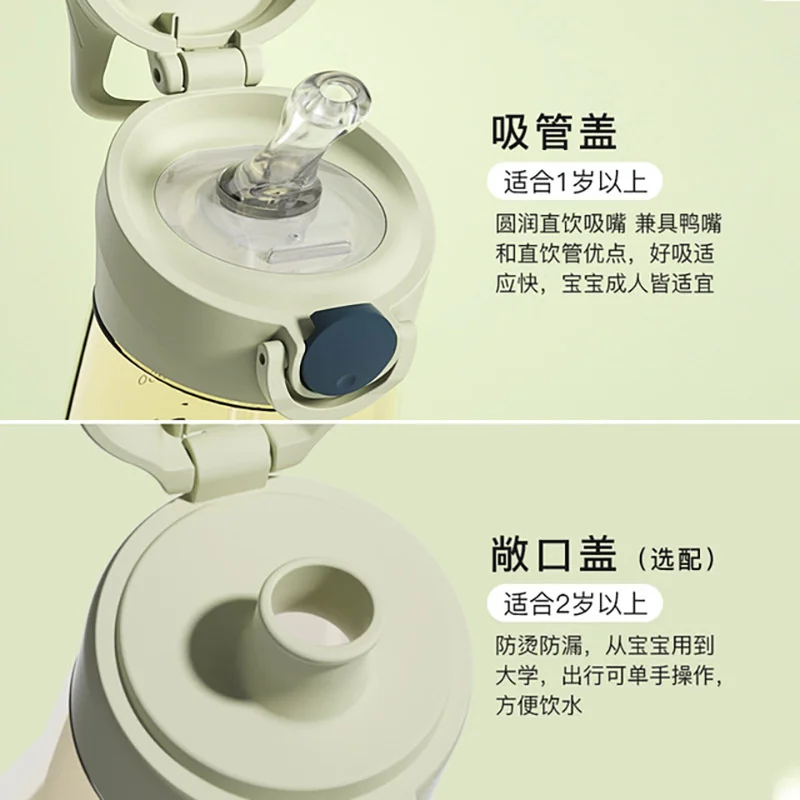 吸管盖

适合1岁以上

圆润直饮吸嘴 兼具鸭嘴和直饮管优点，好吸适应快，宝宝成人皆适宜

敞口盖（选配）

适合2岁以上

防烫防漏，从宝宝用到大学，出行可单手操作，方便饮水