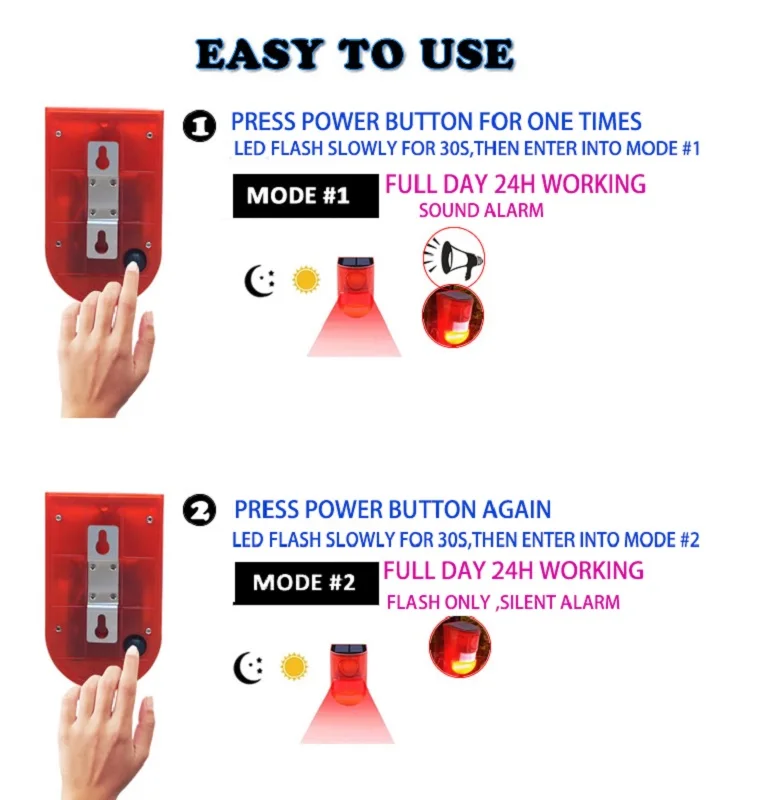 EASY TO USE

1 PRESS POWER BUTTON FOR ONE TIMES
LED FLASH SLOWLY FOR 30S,THEN ENTER INTO MODE #1

MODE #1 FULL DAY 24H WORKING
SOUND ALARM

2 PRESS POWER BUTTON AGAIN
LED FLASH SLOWLY FOR 30S,THEN ENTER INTO MODE #2

MODE #2 FULL DAY 24H WORKING
FLASH ONLY ,SILENT ALARM