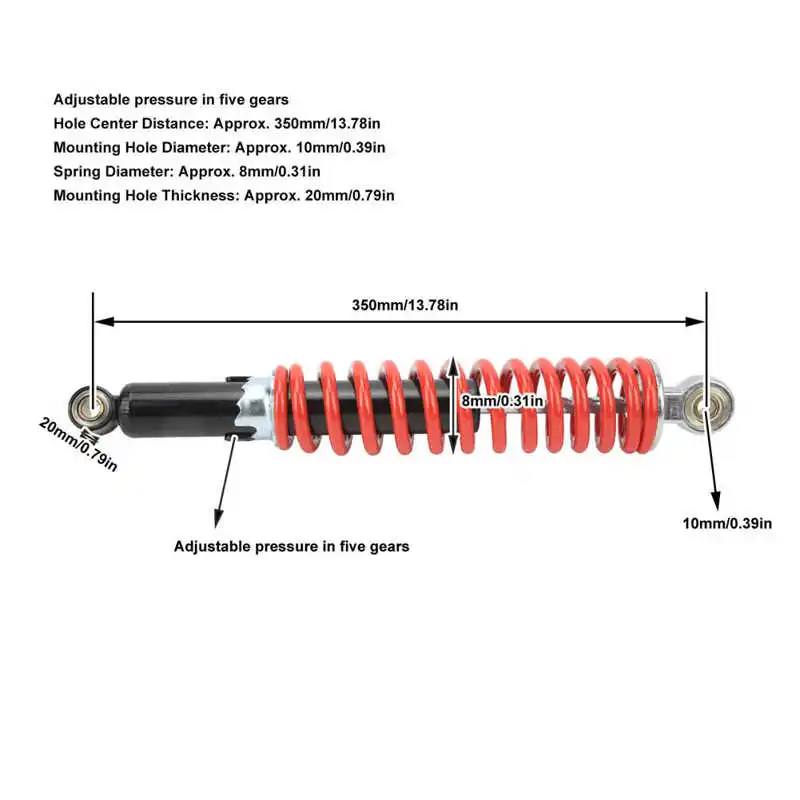 Adjustable pressure in five gears
Hole Center Distance: Approx. 350mm/13.78in
Mounting Hole Diameter: Approx. 10mm/0.39in
Spring Diameter: Approx. 8mm/0.31in
Mounting Hole Thickness: Approx. 20mm/0.79in

350mm/13.78in

8mm/0.31in

20mm/0.79in

10mm/0.39in

Adjustable pressure in five gears