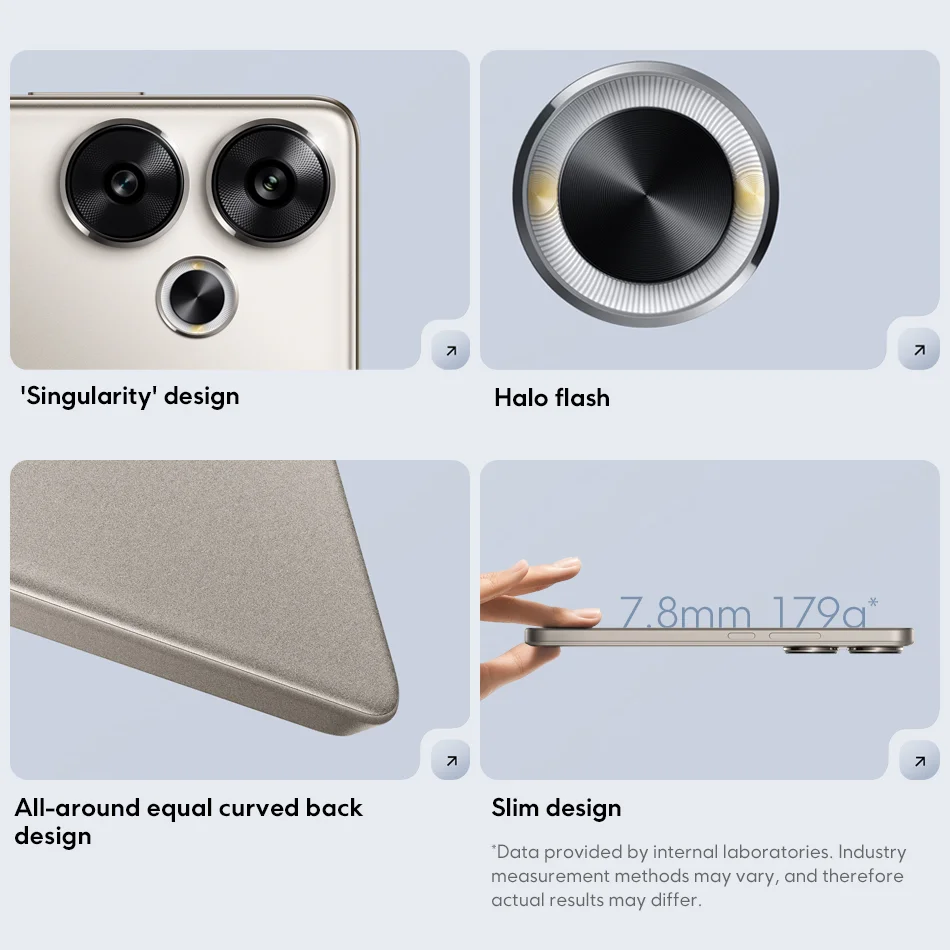 'Singularity' design

Halo flash

All-around equal curved back design

7.8mm 179g*

Slim design

*Data provided by internal laboratories. Industry measurement methods may vary, and therefore actual results may differ.