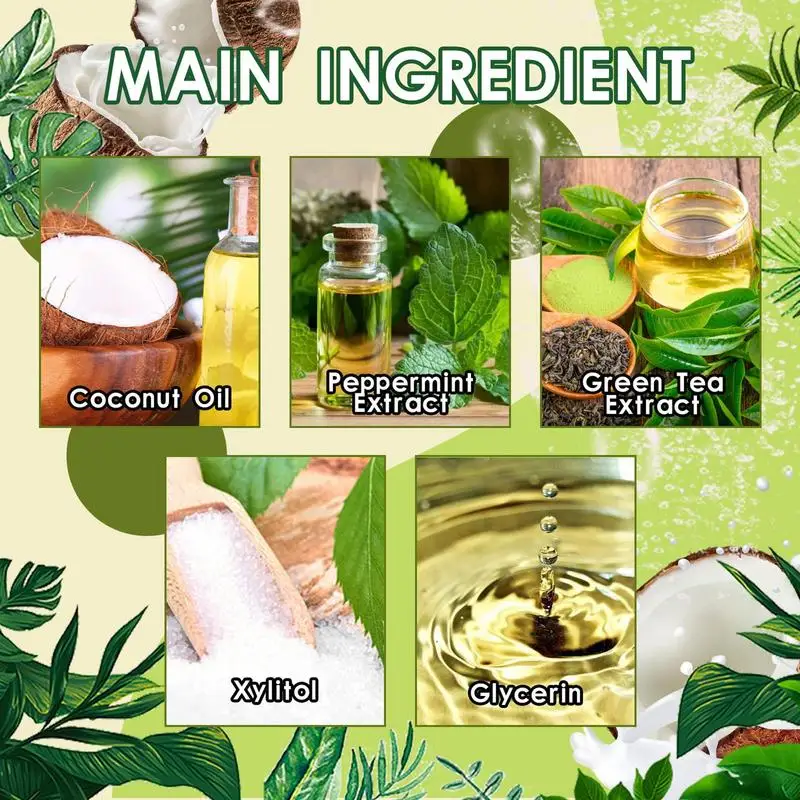 MAIN INGREDIENT

Coconut Oil

Peppermint Extract

Green Tea Extract

Xylitol

Glycerin