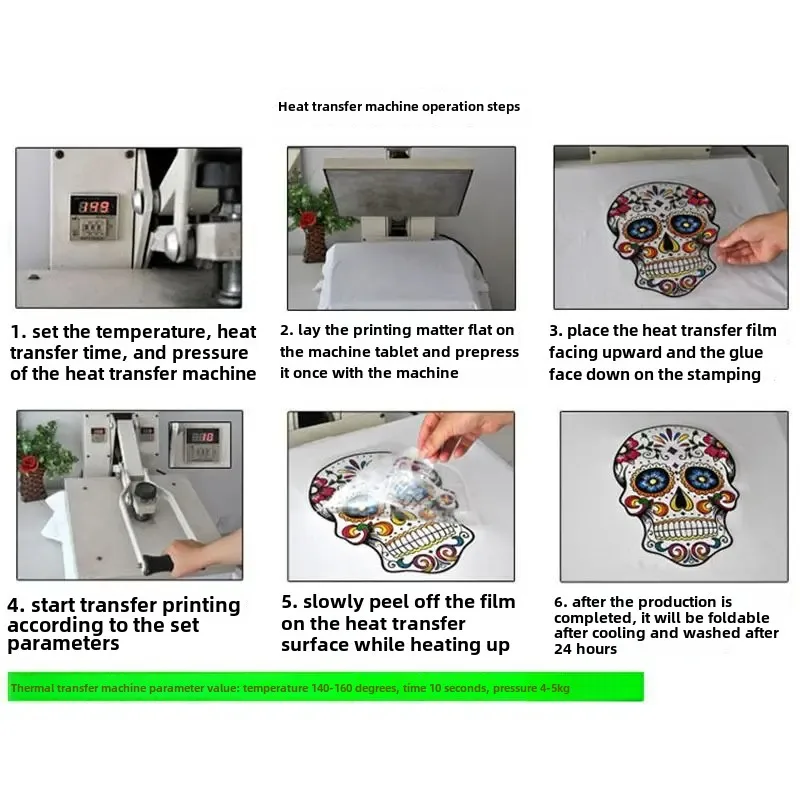 Heat transfer machine operation steps

399

1. set the temperature, heat transfer time, and pressure of the heat transfer machine

2. lay the printing matter flat on the machine tablet and prepress it once with the machine

3. place the heat transfer film facing upward and the glue face down on the stamping

10

4. start transfer printing according to the set parameters

5. slowly peel off the film on the heat transfer surface while heating up

6. after the production is completed, it will be foldable after cooling and washed after 24 hours

Thermal transfer machine parameter value: temperature 140-160 degrees, time 10 seconds, pressure 4-5kg