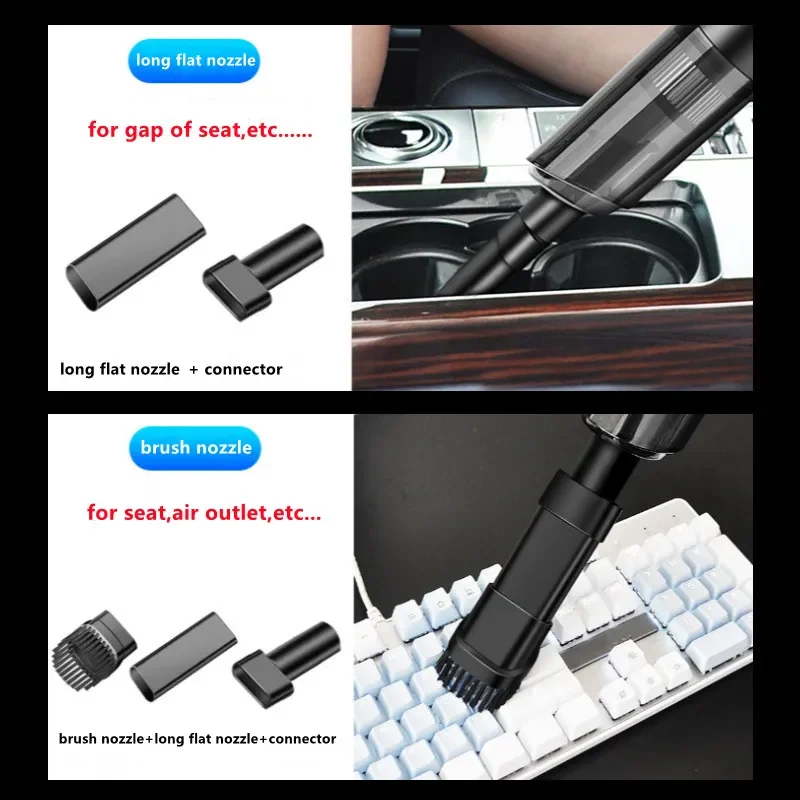 long flat nozzle

for gap of seat,etc......

long flat nozzle + connector

brush nozzle

for seat,air outlet,etc...

brush nozzle+long flat nozzle+connector