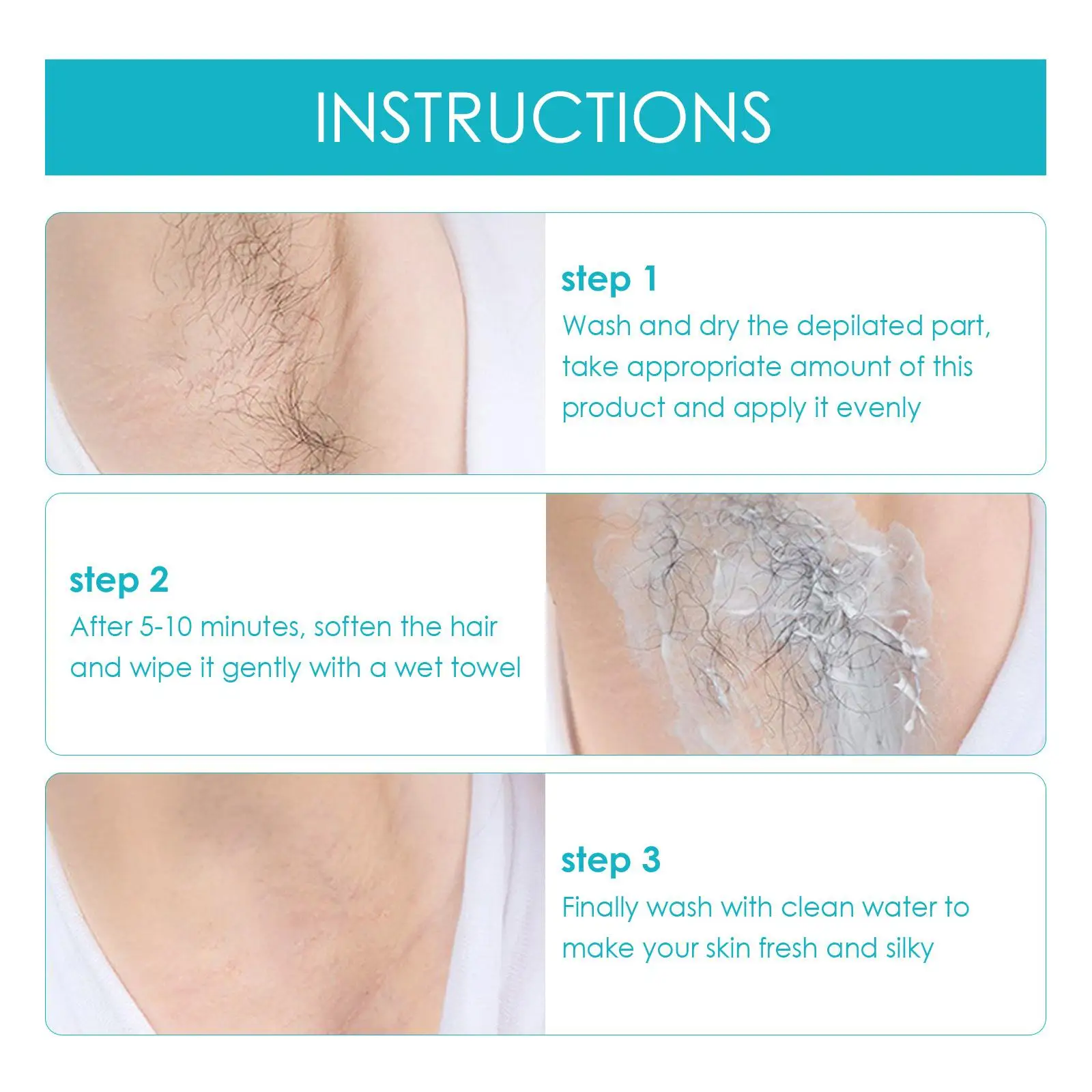 INSTRUCTIONS

step 1
Wash and dry the depilated part, take appropriate amount of this product and apply it evenly

step 2
After 5-10 minutes, soften the hair and wipe it gently with a wet towel

step 3
Finally wash with clean water to make your skin fresh and silky