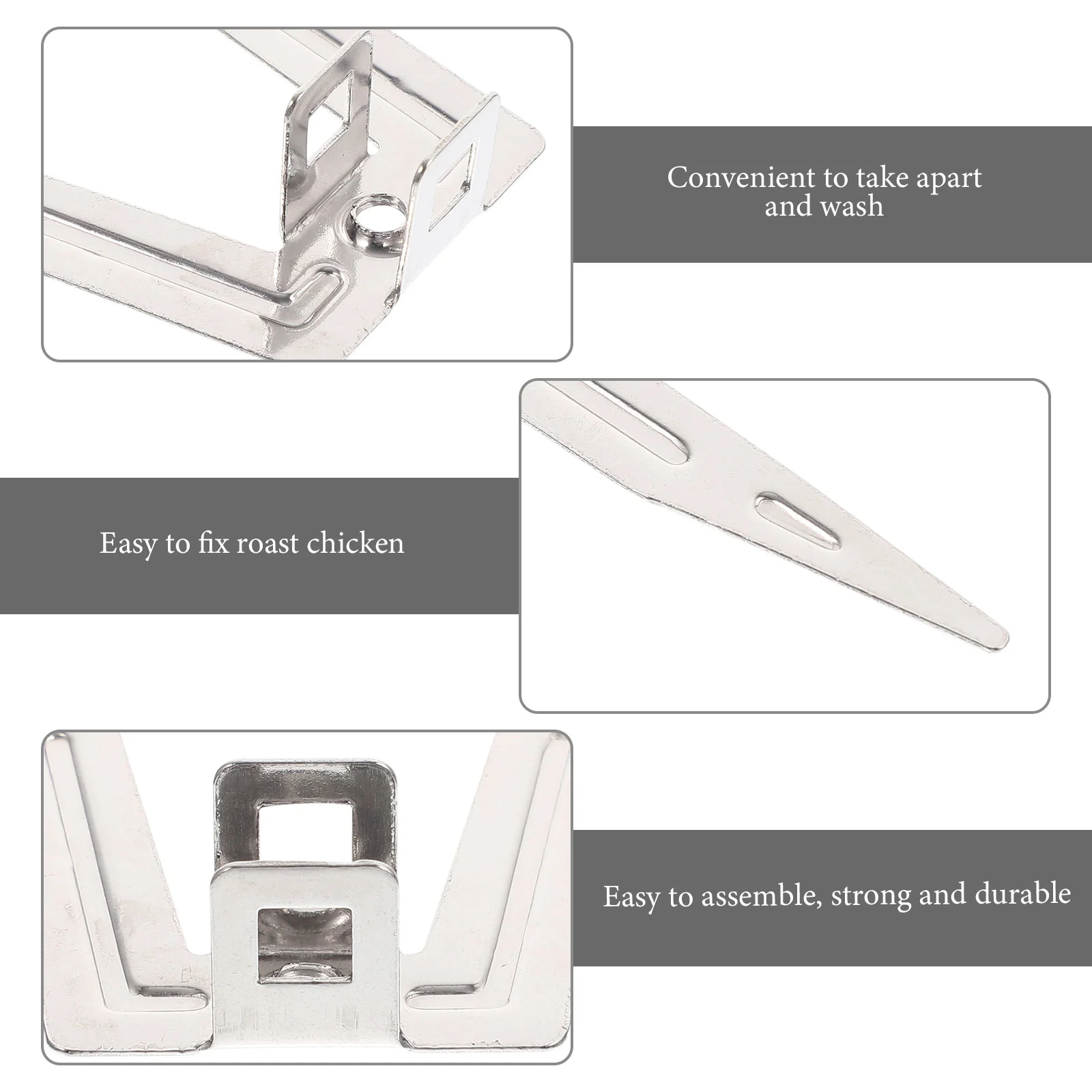 Convenient to take apart and wash

Easy to fix roast chicken

Easy to assemble, strong and durable