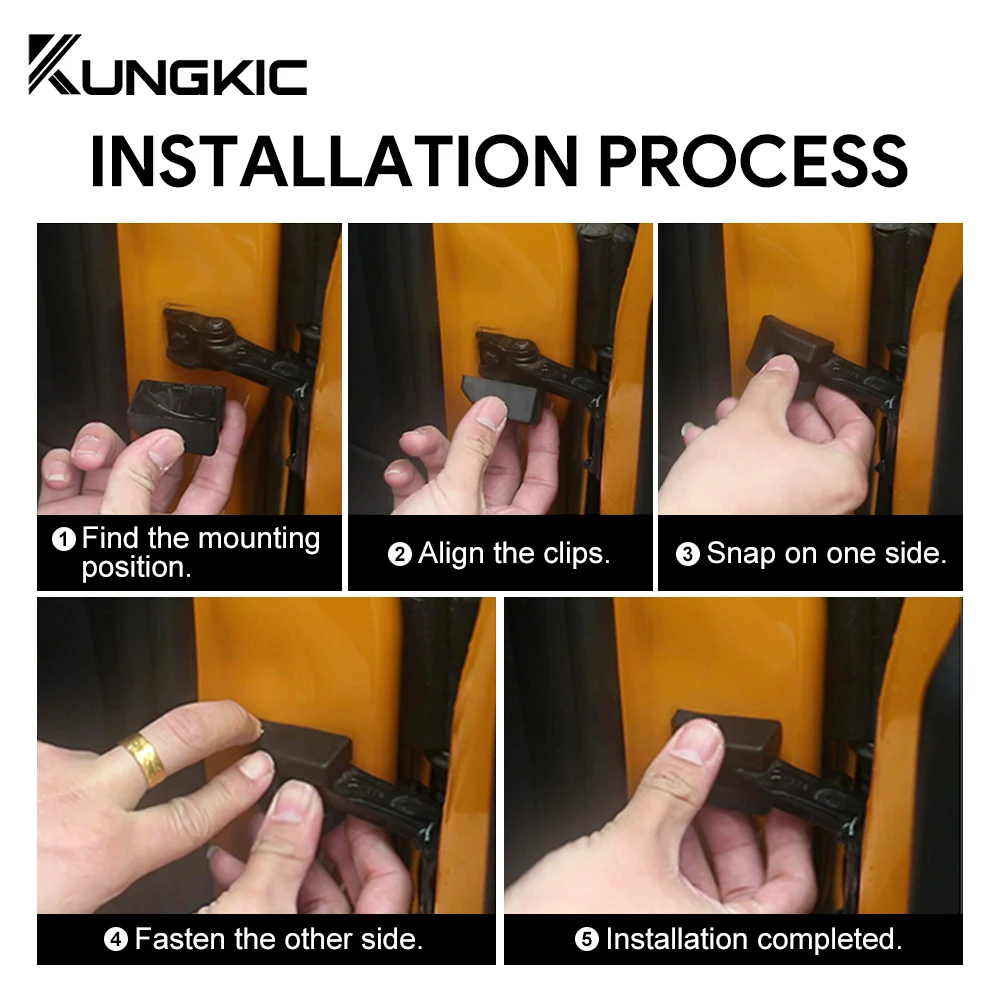 KUNGKIC

INSTALLATION PROCESS

❶ Find the mounting position.

❷ Align the clips.

❸ Snap on one side.

❹ Fasten the other side.

❺ Installation completed.