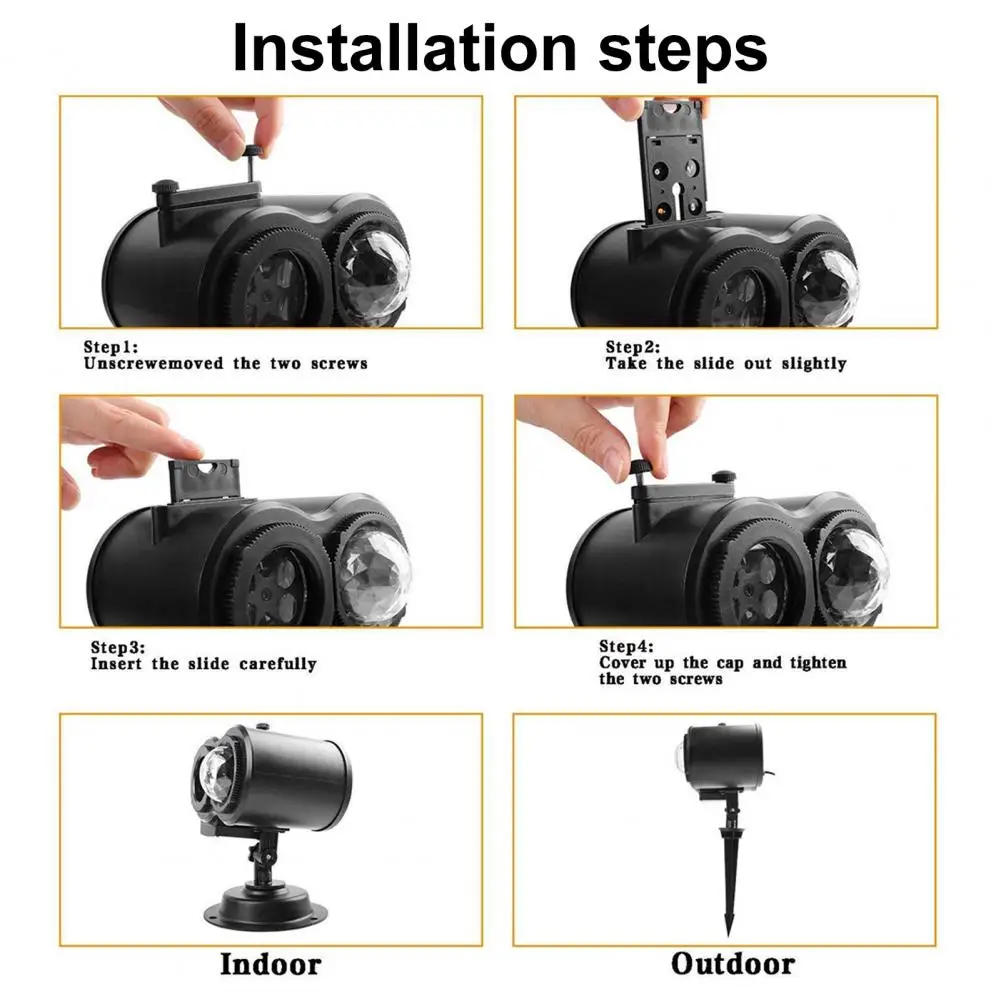 Installation steps

Step1:
Unscrewemoved the two screws

Step2:
Take the slide out slightly

Step3:
Insert the slide carefully

Step4:
Cover up the cap and tighten the two screws

Indoor

Outdoor