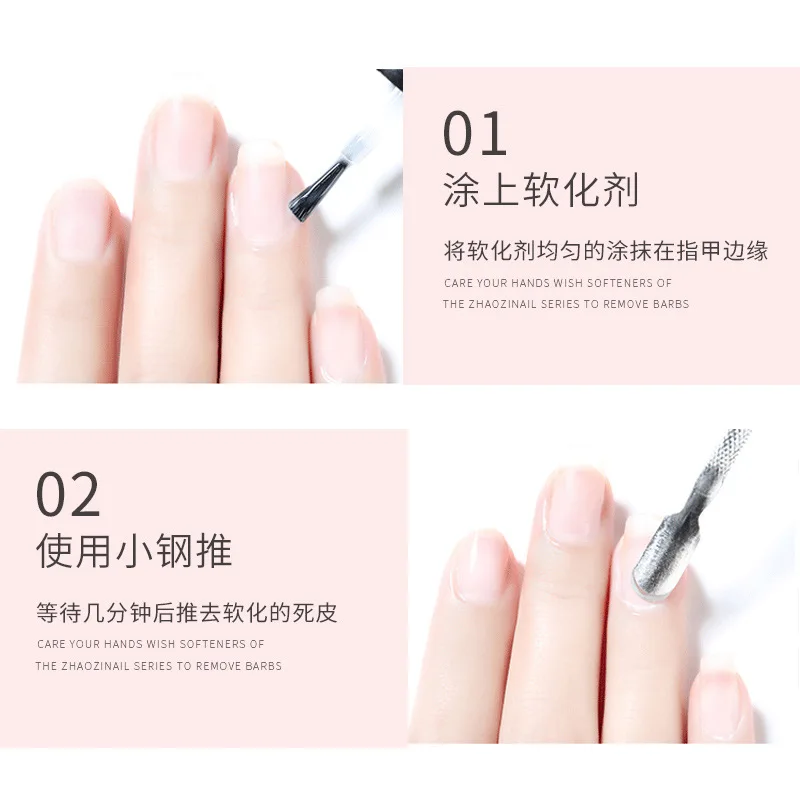 01
涂上软化剂

将软化剂均匀的涂抹在指甲边缘
CARE YOUR HANDS WISH SOFTENERS OF THE ZHAOZINAIL SERIES TO REMOVE BARBS

02
使用小钢推

等待几分钟后推去软化的死皮
CARE YOUR HANDS WISH SOFTENERS OF THE ZHAOZINAIL SERIES TO REMOVE BARBS