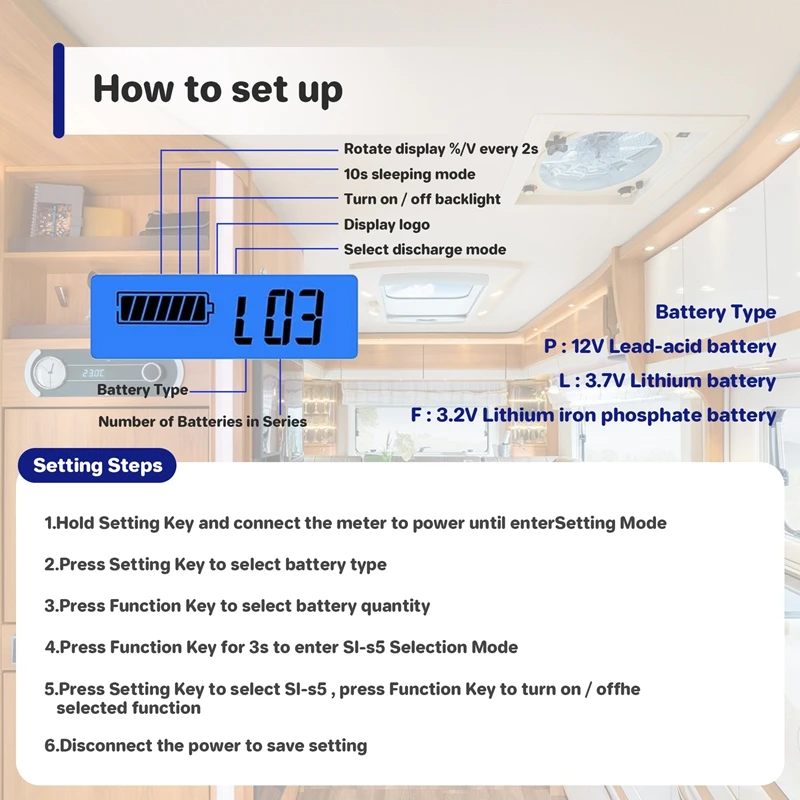 How to set up

Rotate display %/V every 2s
10s sleeping mode
Turn on / off backlight
Display logo
Select discharge mode

L03

23.0C

Battery Type
Number of Batteries in Series

Battery Type
P : 12V Lead-acid battery
L : 3.7V Lithium battery
F : 3.2V Lithium iron phosphate battery

Setting Steps

1.Hold Setting Key and connect the meter to power until enterSetting Mode

2.Press Setting Key to select battery type

3.Press Function Key to select battery quantity

4.Press Function Key for 3s to enter SI-s5 Selection Mode

5.Press Setting Key to select SI-s5 , press Function Key to turn on / offhe selected function

6.Disconnect the power to save setting