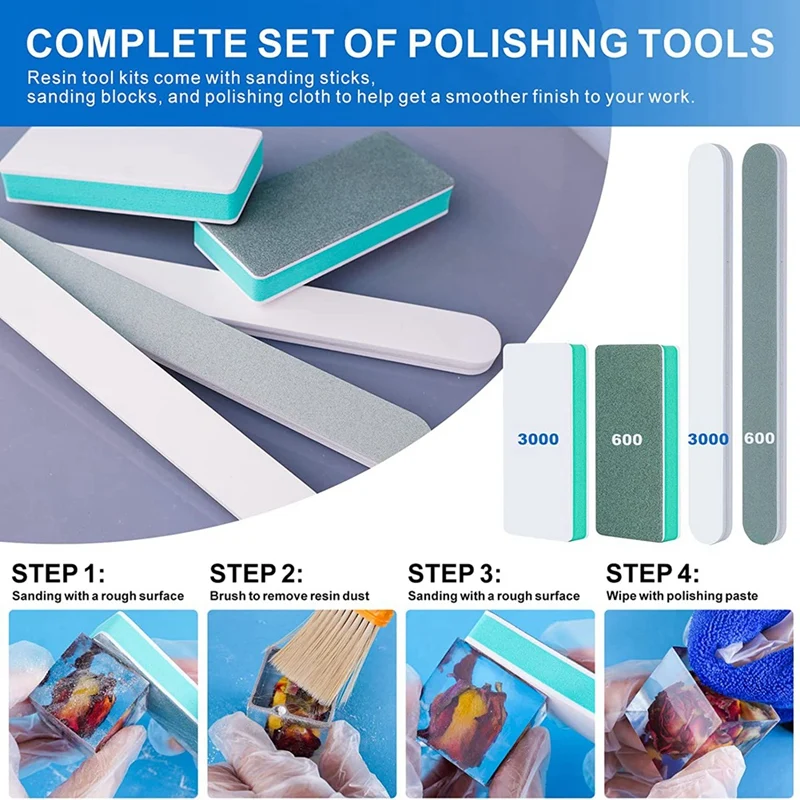 COMPLETE SET OF POLISHING TOOLS

Resin tool kits come with sanding sticks, sanding blocks, and polishing cloth to help get a smoother finish to your work.

3000

600

3000

600

STEP 1:
Sanding with a rough surface

STEP 2:
Brush to remove resin dust

STEP 3:
Sanding with a rough surface

STEP 4:
Wipe with polishing paste