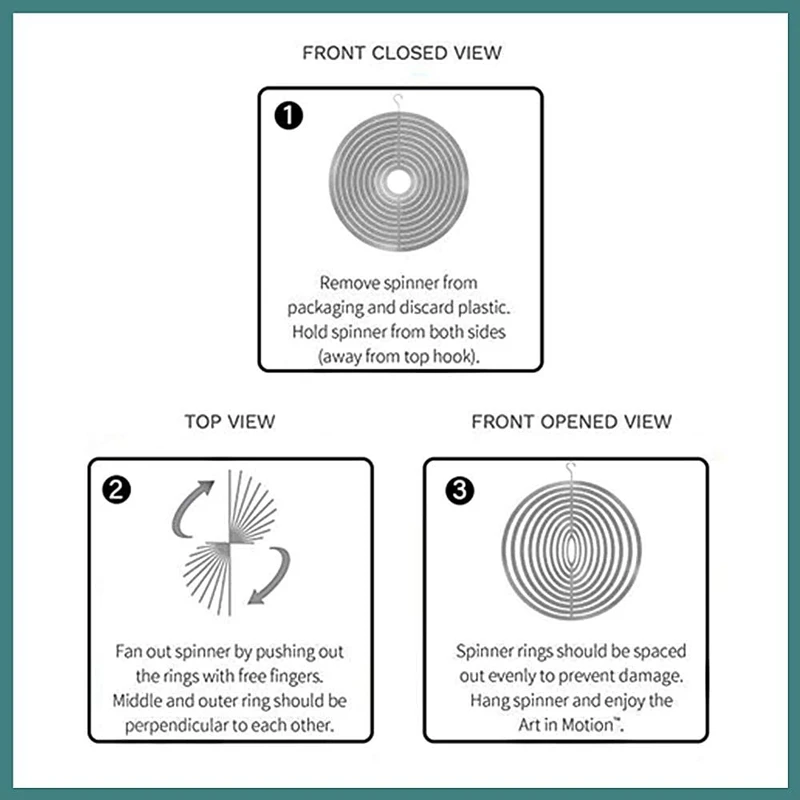 FRONT CLOSED VIEW

1

Remove spinner from packaging and discard plastic. Hold spinner from both sides (away from top hook).

TOP VIEW

2

Fan out spinner by pushing out the rings with free fingers. Middle and outer ring should be perpendicular to each other.

FRONT OPENED VIEW

3

Spinner rings should be spaced out evenly to prevent damage. Hang spinner and enjoy the Art in Motion™.