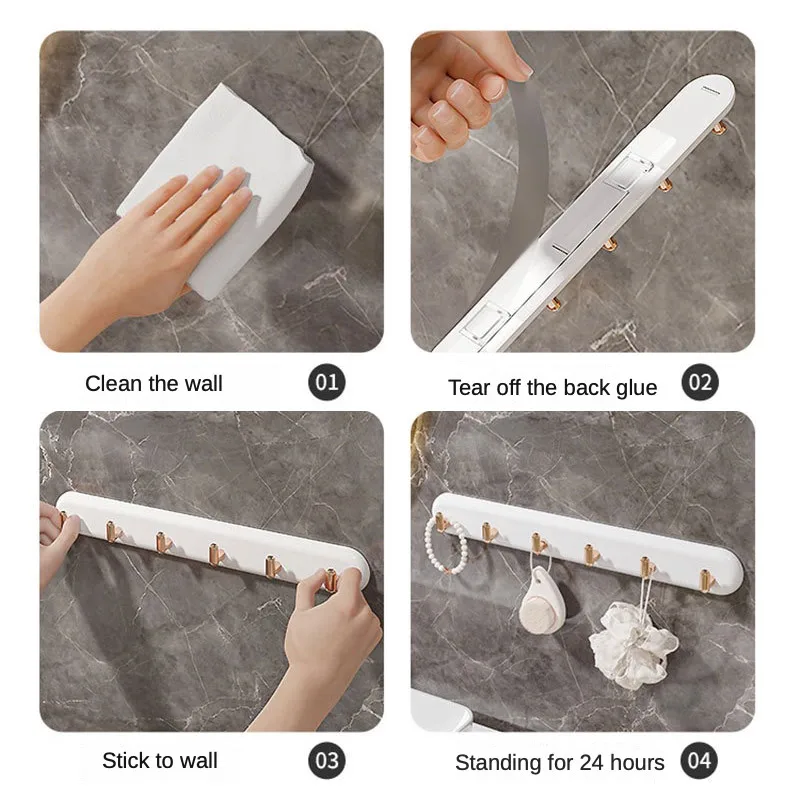 Clean the wall 01

Tear off the back glue 02

Stick to wall 03

Standing for 24 hours 04