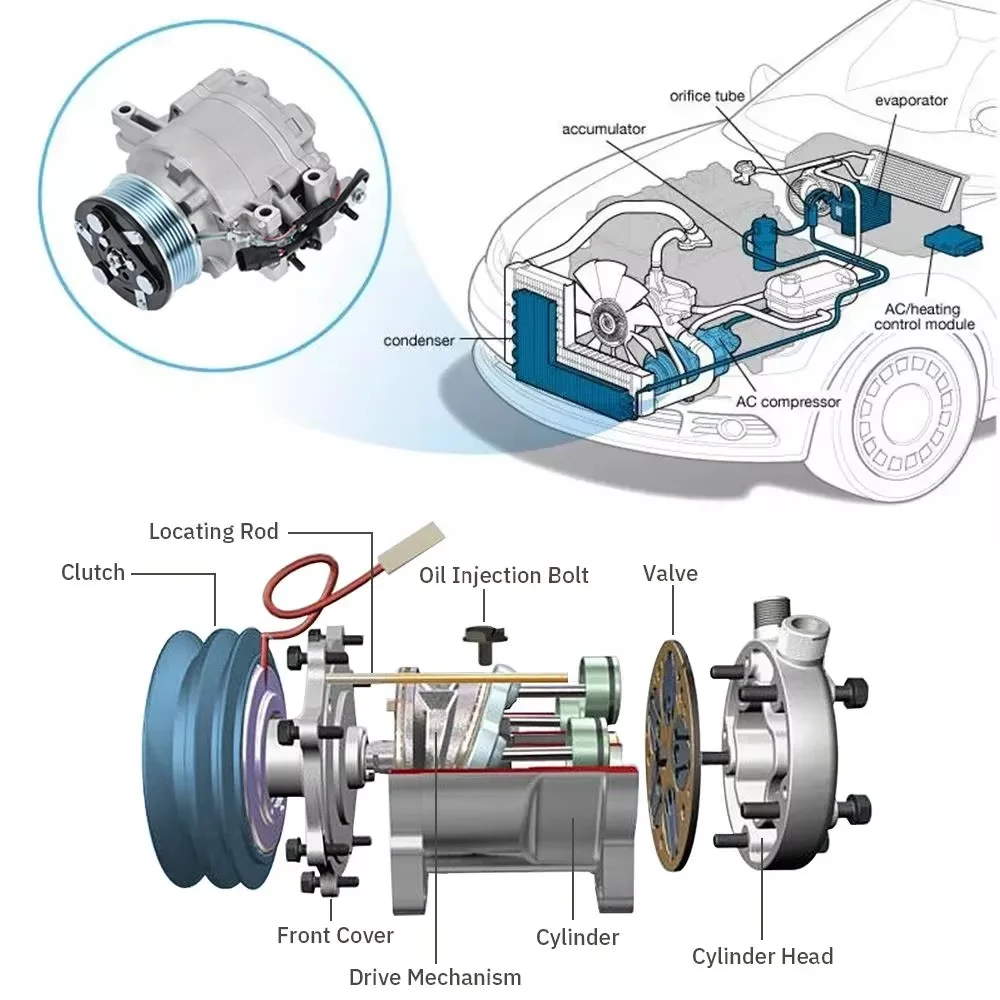 orifice tube
evaporator
accumulator
AC/heating control module
condenser
AC compressor

Locating Rod
Clutch
Oil Injection Bolt
Valve
Front Cover
Cylinder
Cylinder Head
Drive Mechanism