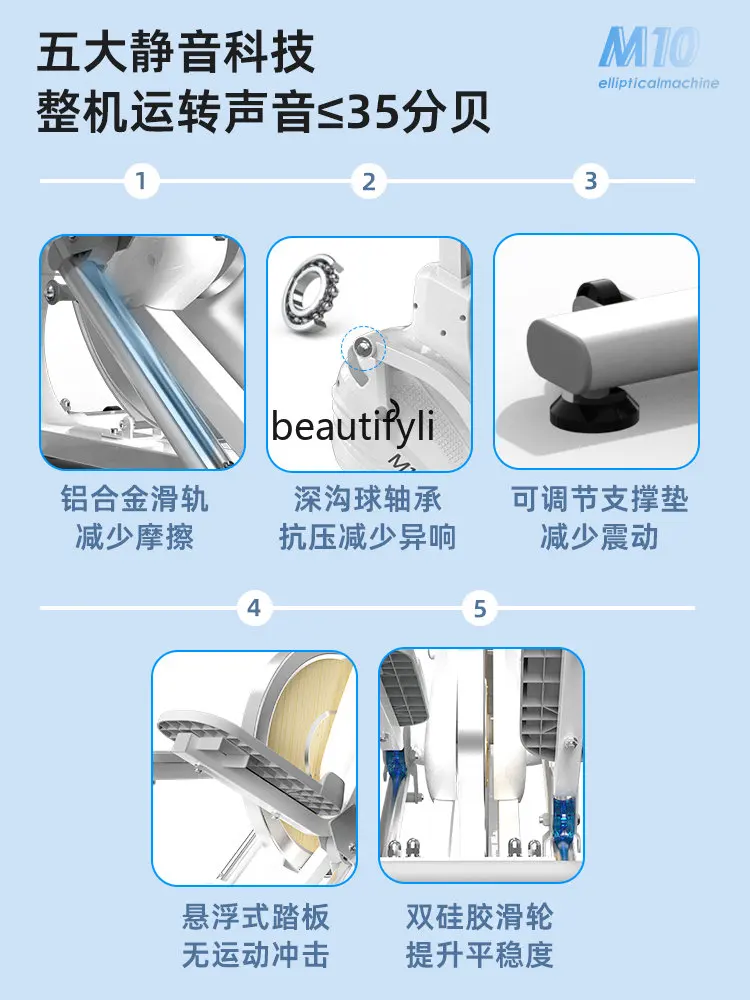 五大静音科技
整机运转声音≤35分贝

M10
ellipticalmachine

1

2

3

beautifyli

铝合金滑轨
减少摩擦

深沟球轴承
抗压减少异响

可调节支撑垫
减少震动

4

5

悬浮式踏板
无运动冲击

双硅胶滑轮
提升平稳度